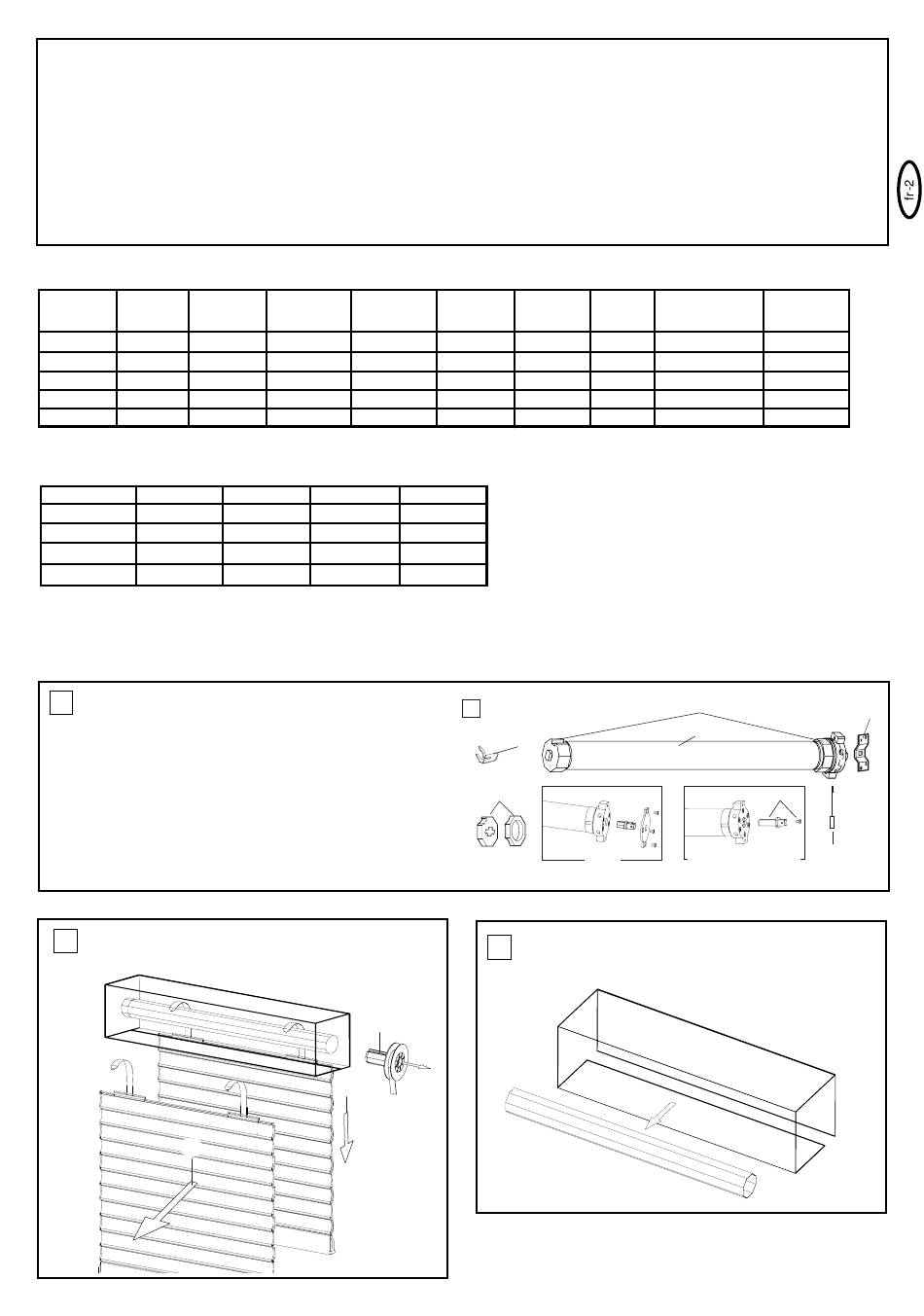 fr-2