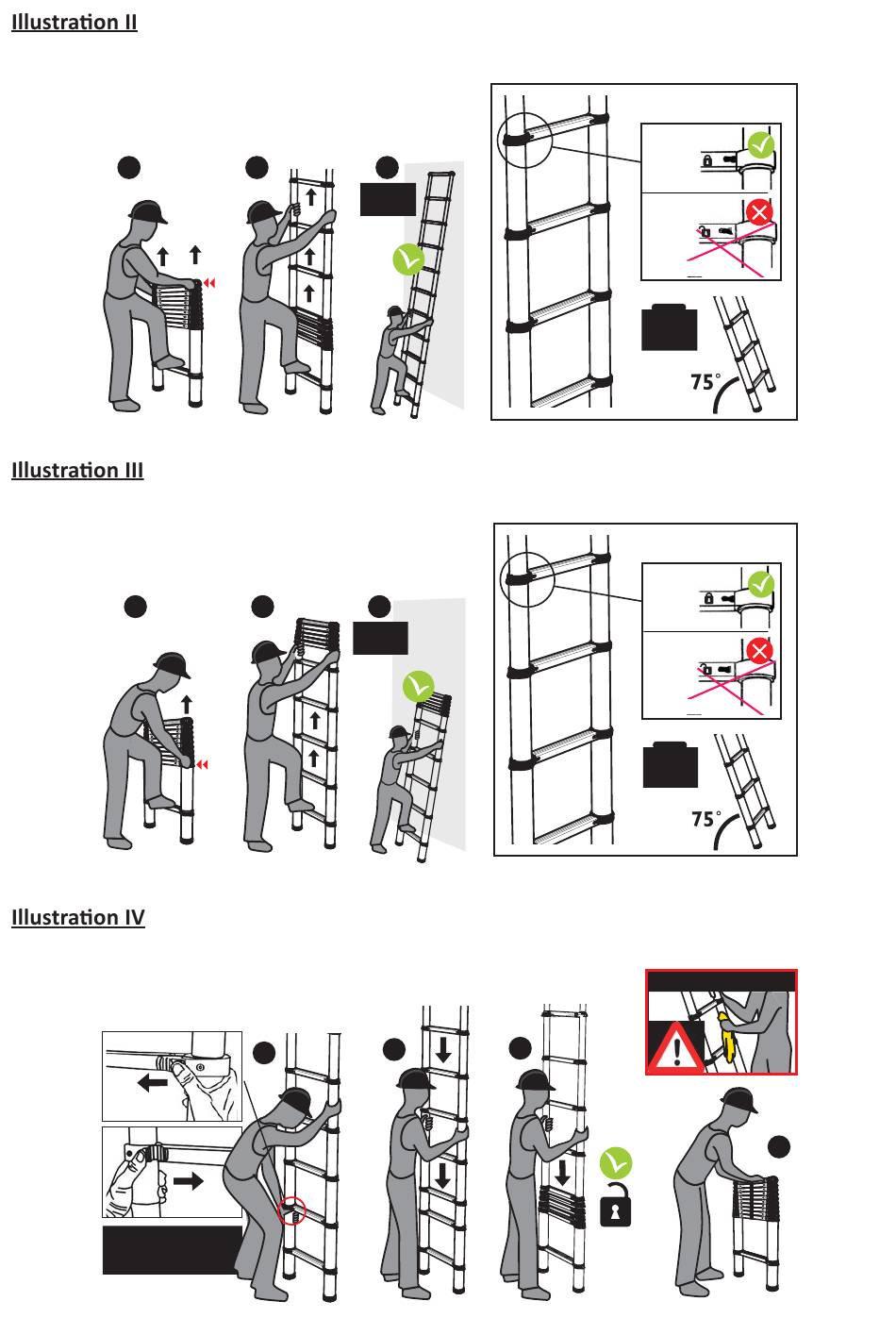 Illustration II

75°

Illustration III

75°

Illustration IV