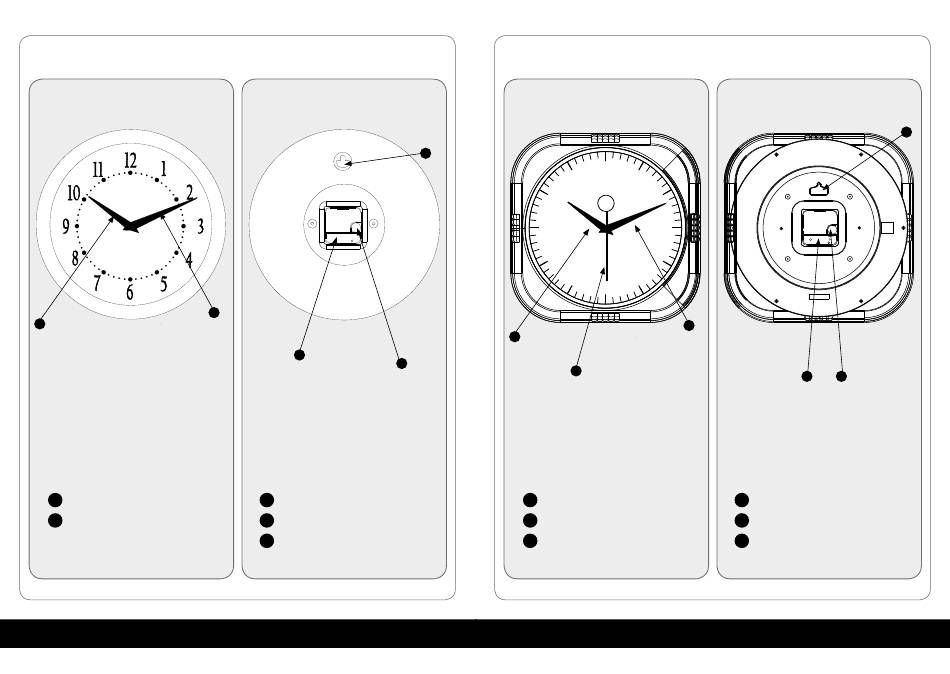 12
1
2
3
4
5
6
7
8
9
10
11