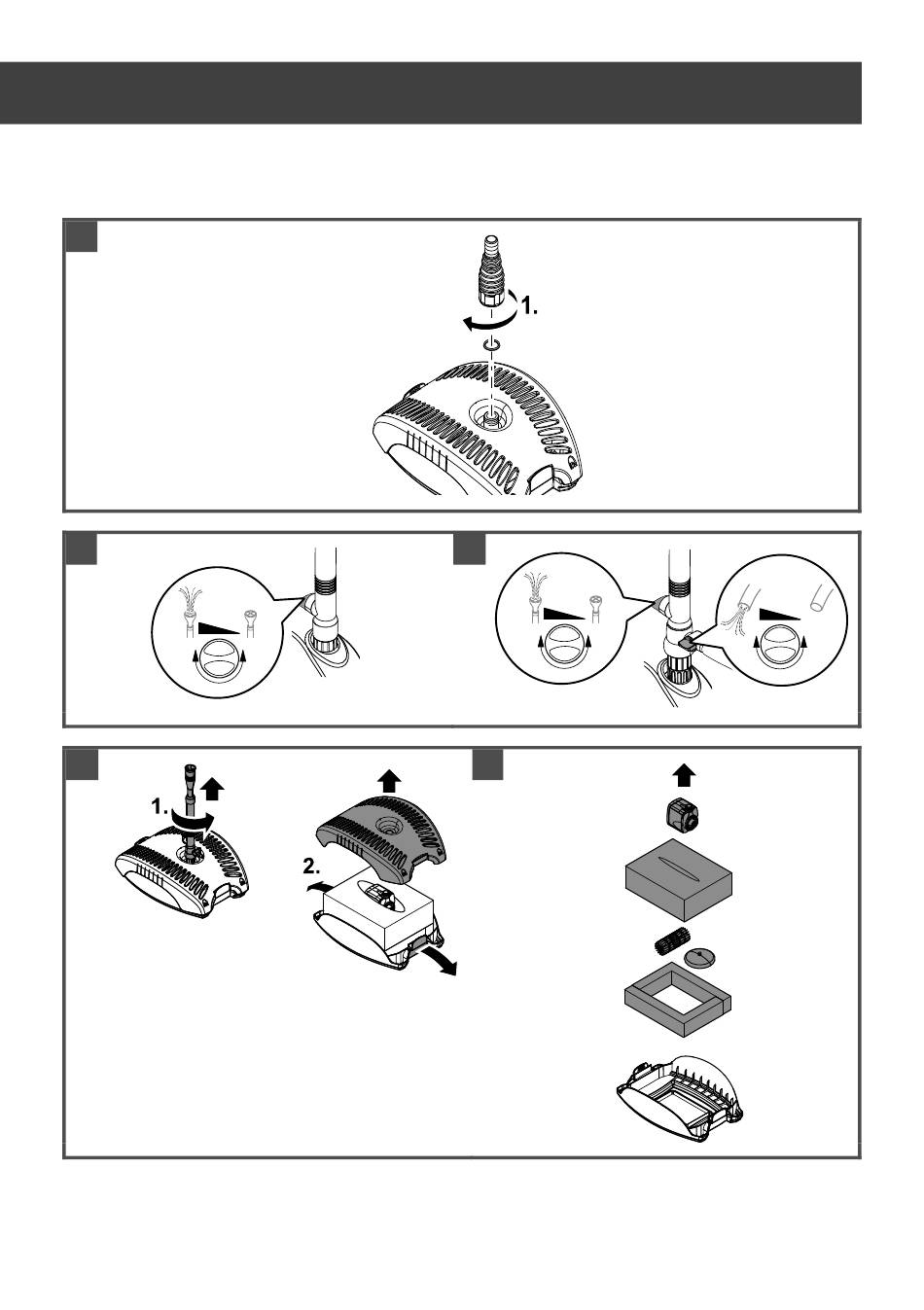 1.

1.

2.