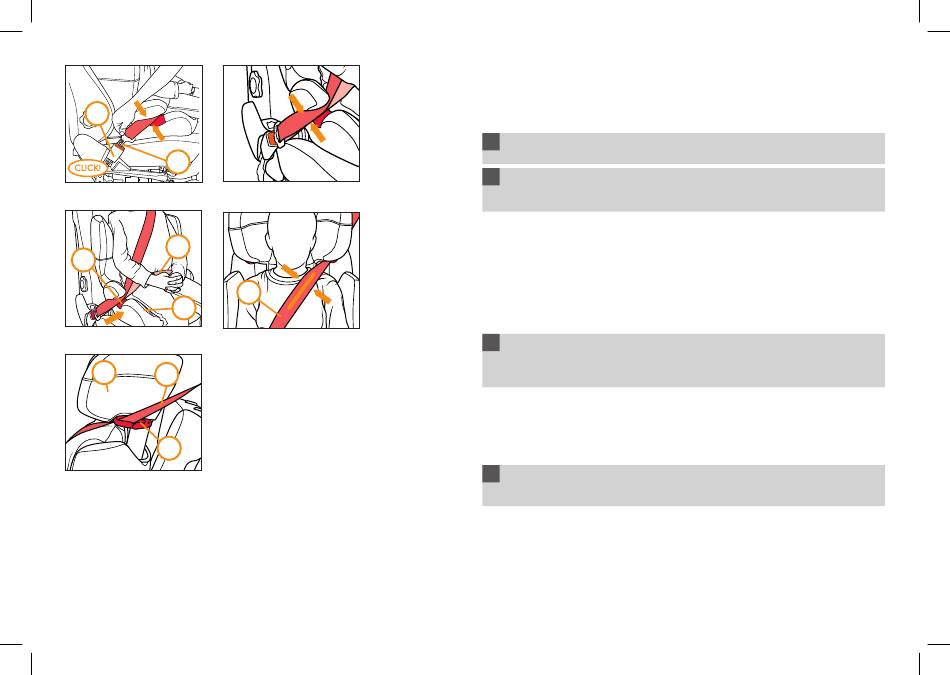 CLICK!