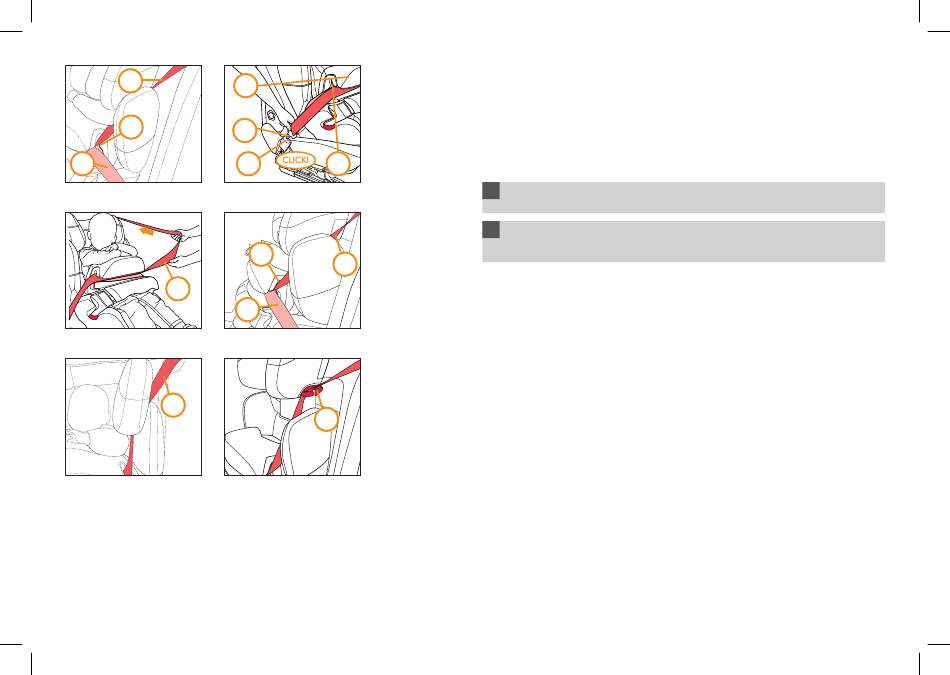 CLICK!