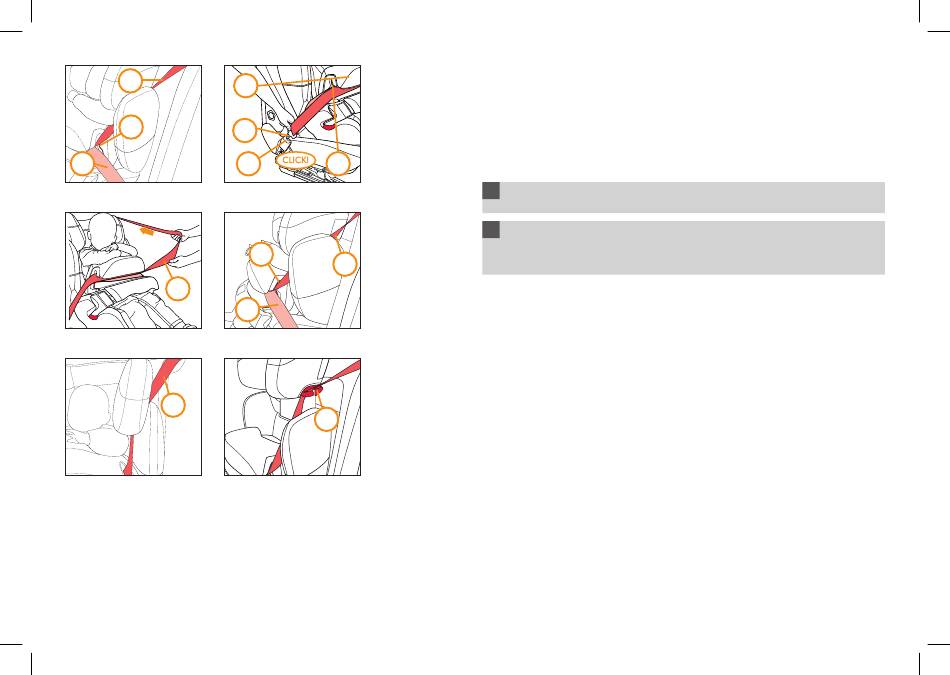 CLICK!