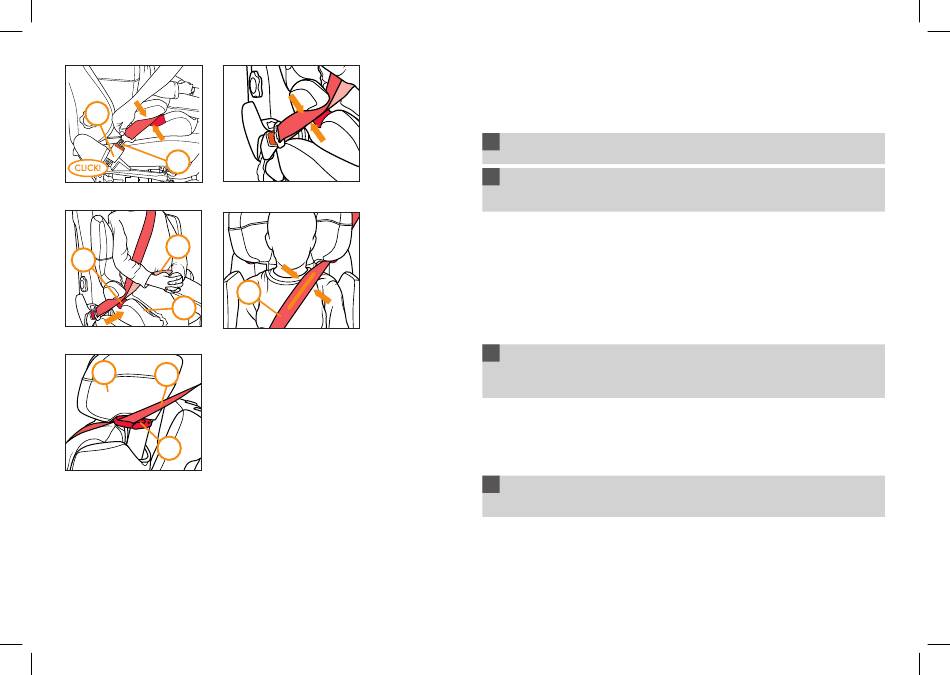 CLICK!