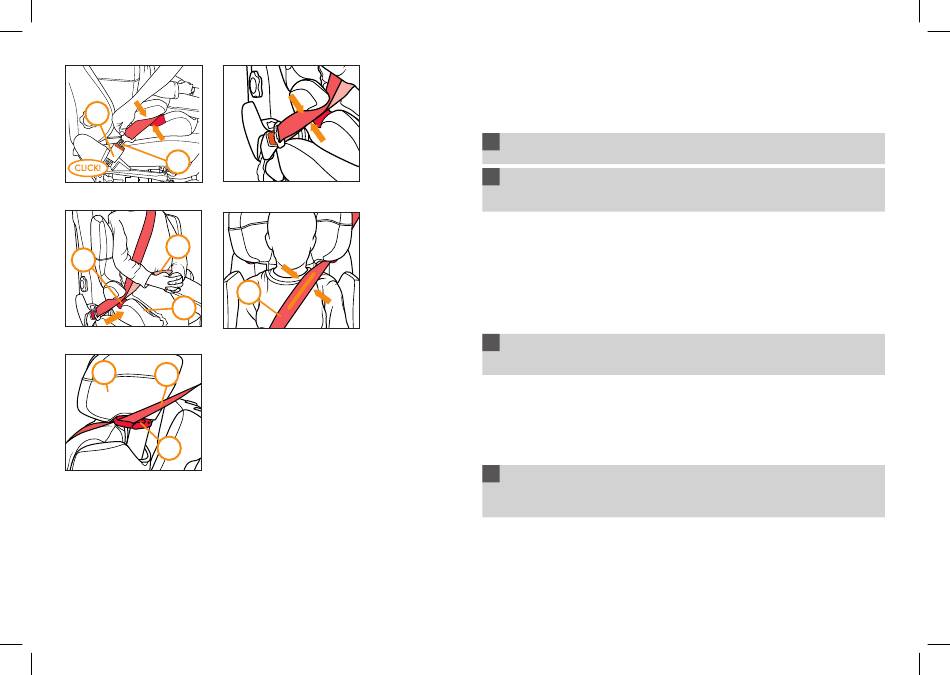 CLICK!