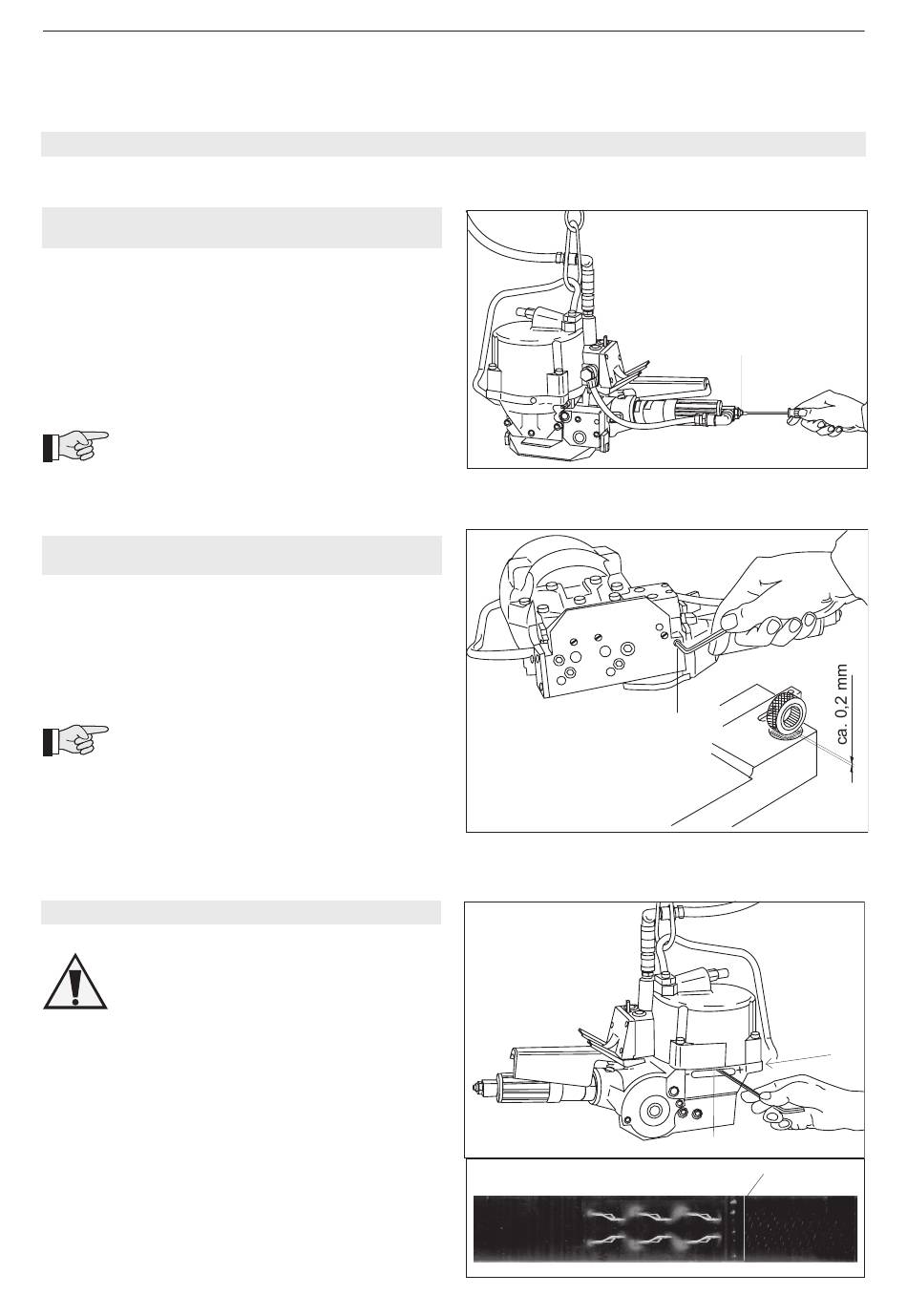 ca. 0,2 mm

+