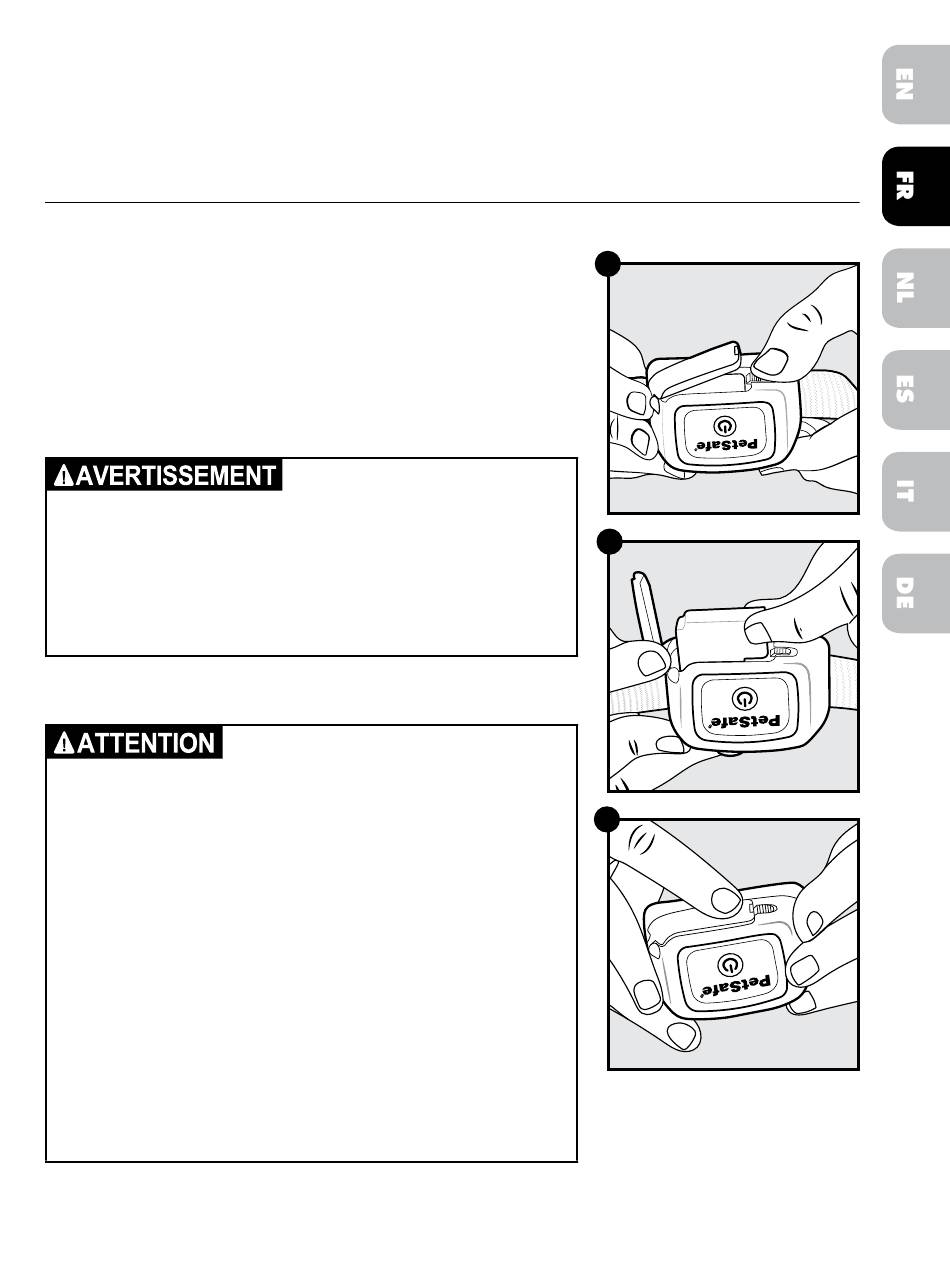 EN
FR
NL
ES
IT
DE

AVERTISSEMENT

ATTENTION

PetSafe
PetSafe
PetSafe