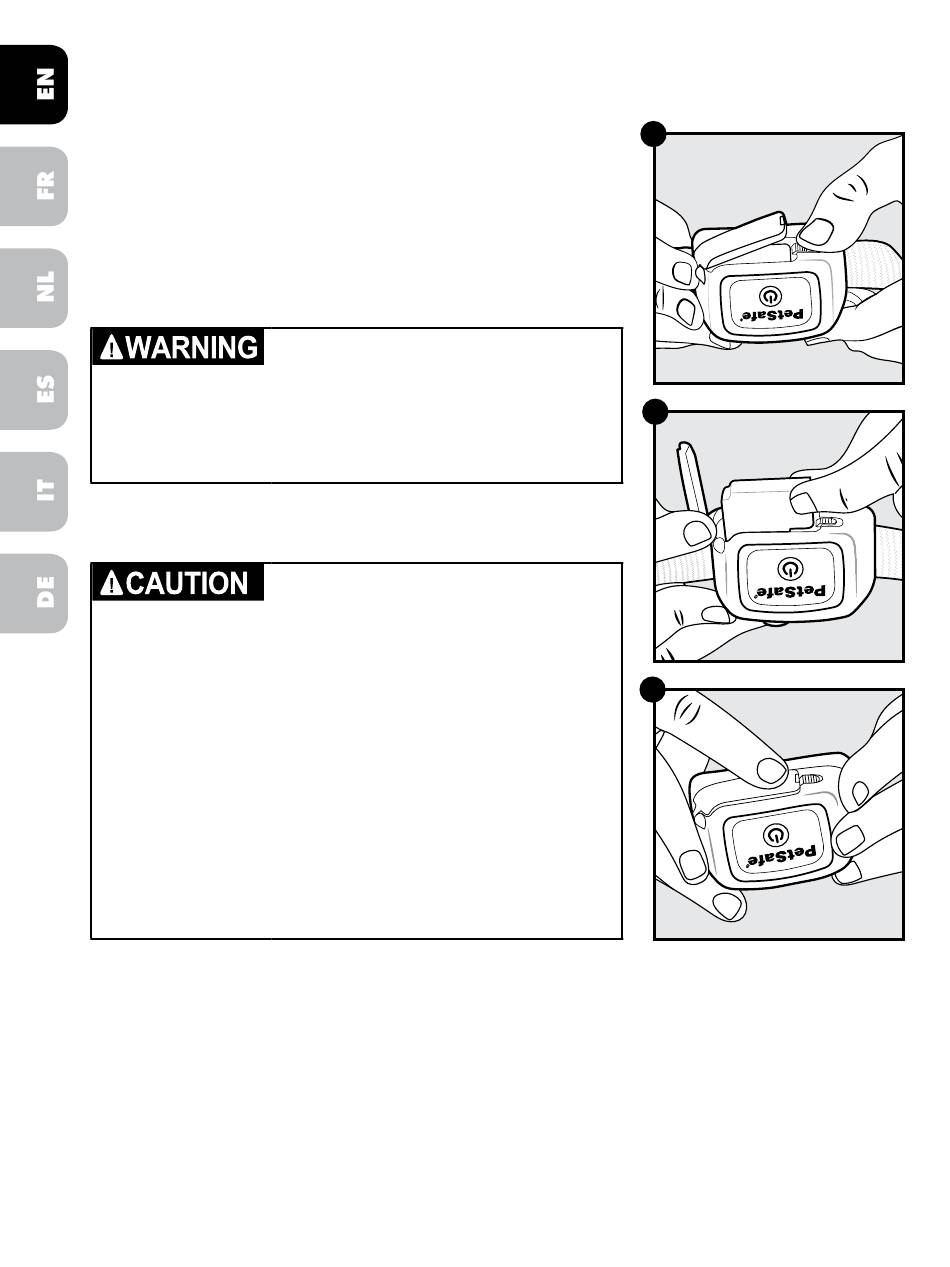 EN

FR

NL

ES

IT

DE

WARNING

CAUTION

PetSafe

PetSafe

PetSafe