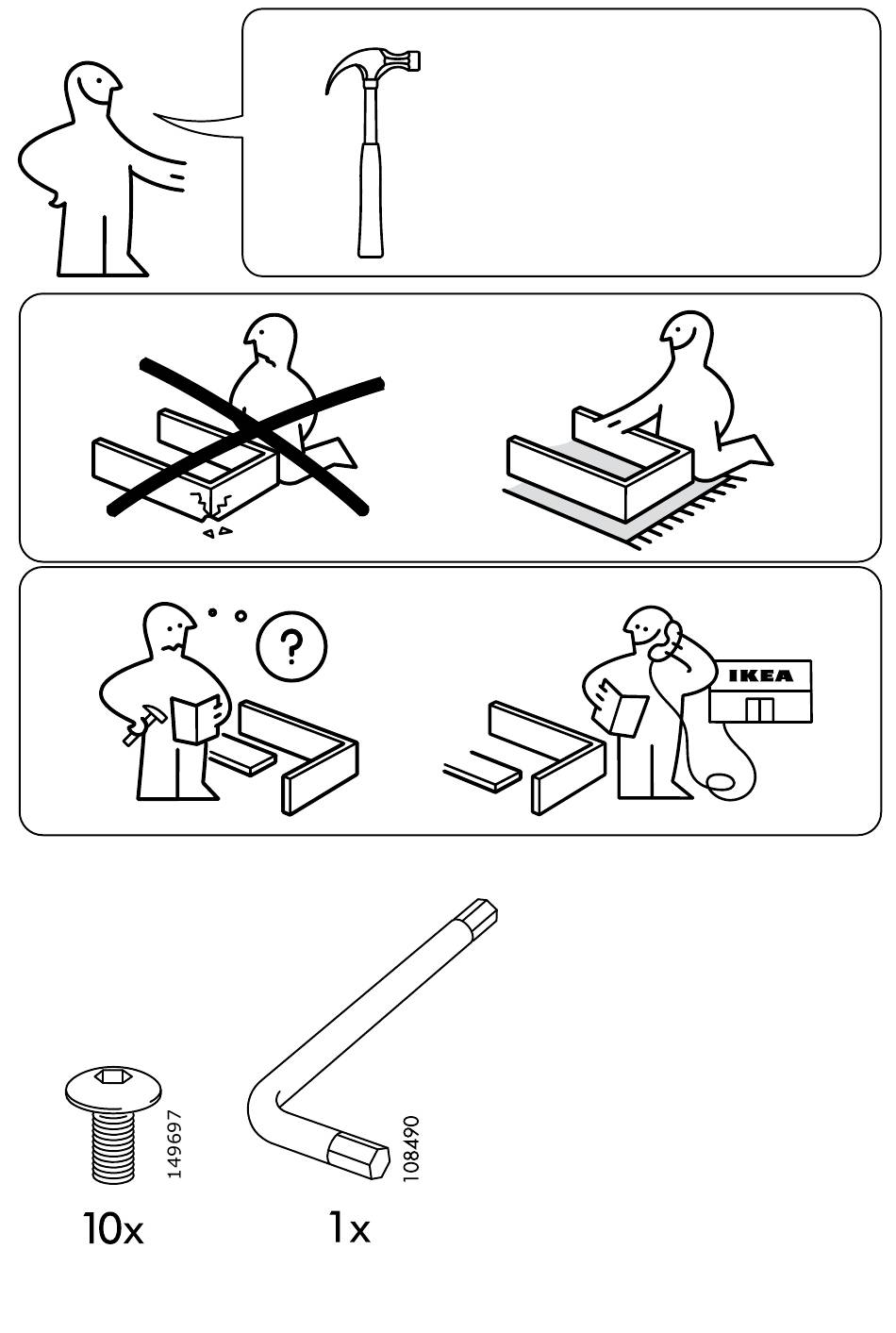 ?

IKEA

149697

10x

108490

1x