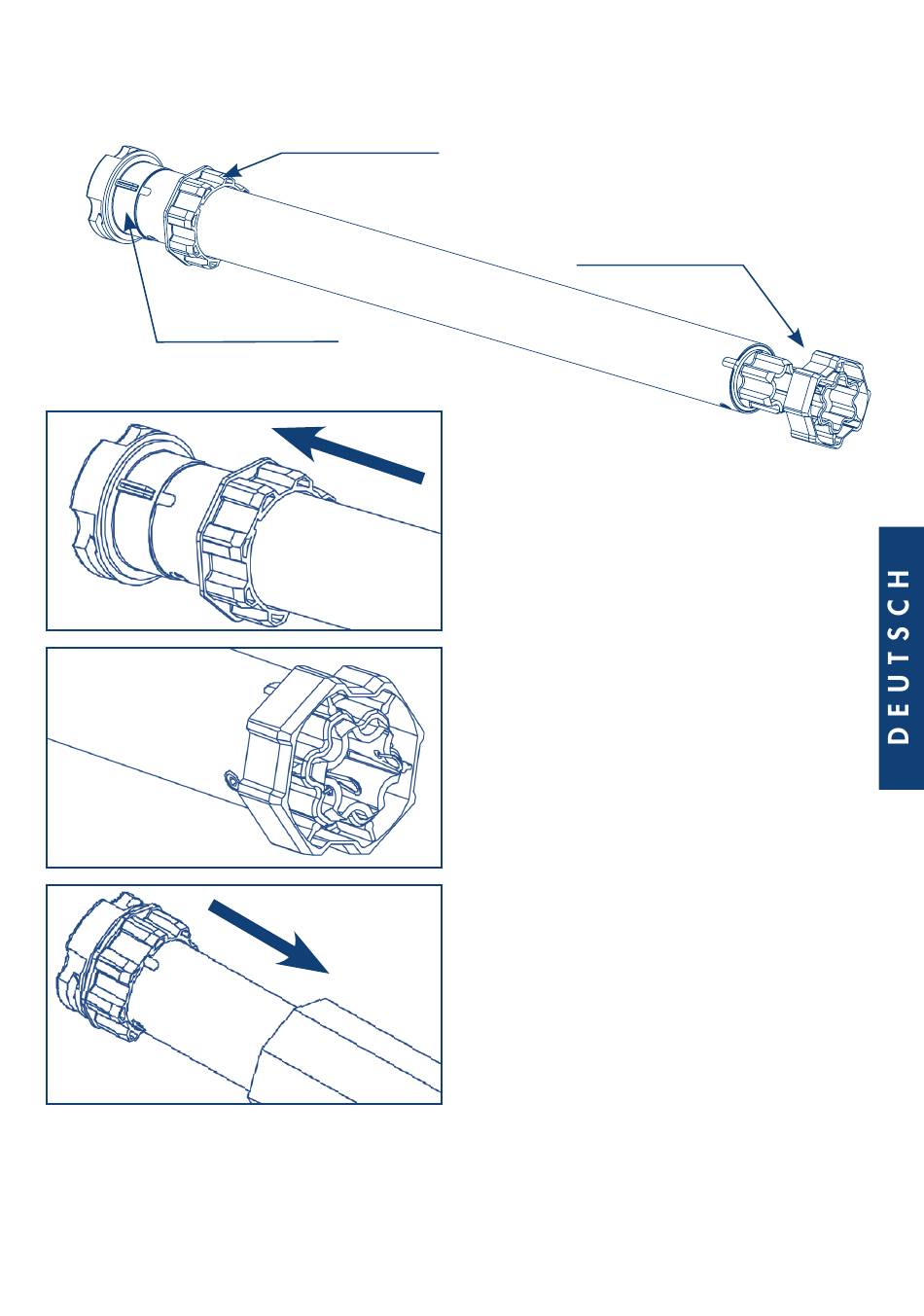 DEUTSCH