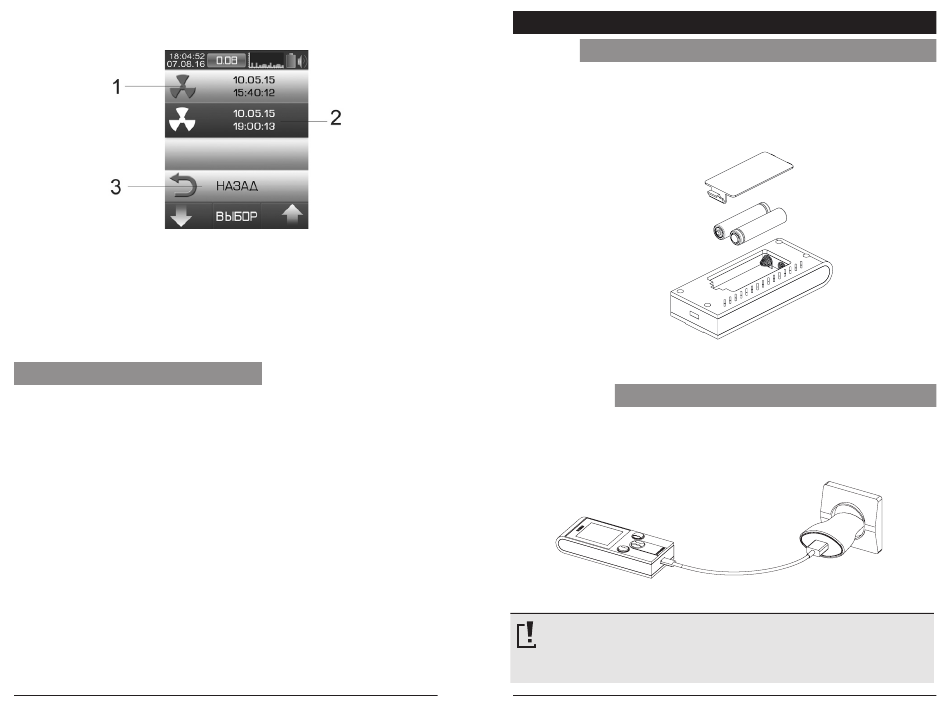 18:04:52
07.08.16
0.08

1
10.05.15
15:40:12

10.05.15
19:00:13
2

3
НАЗАД

ВЫБОР