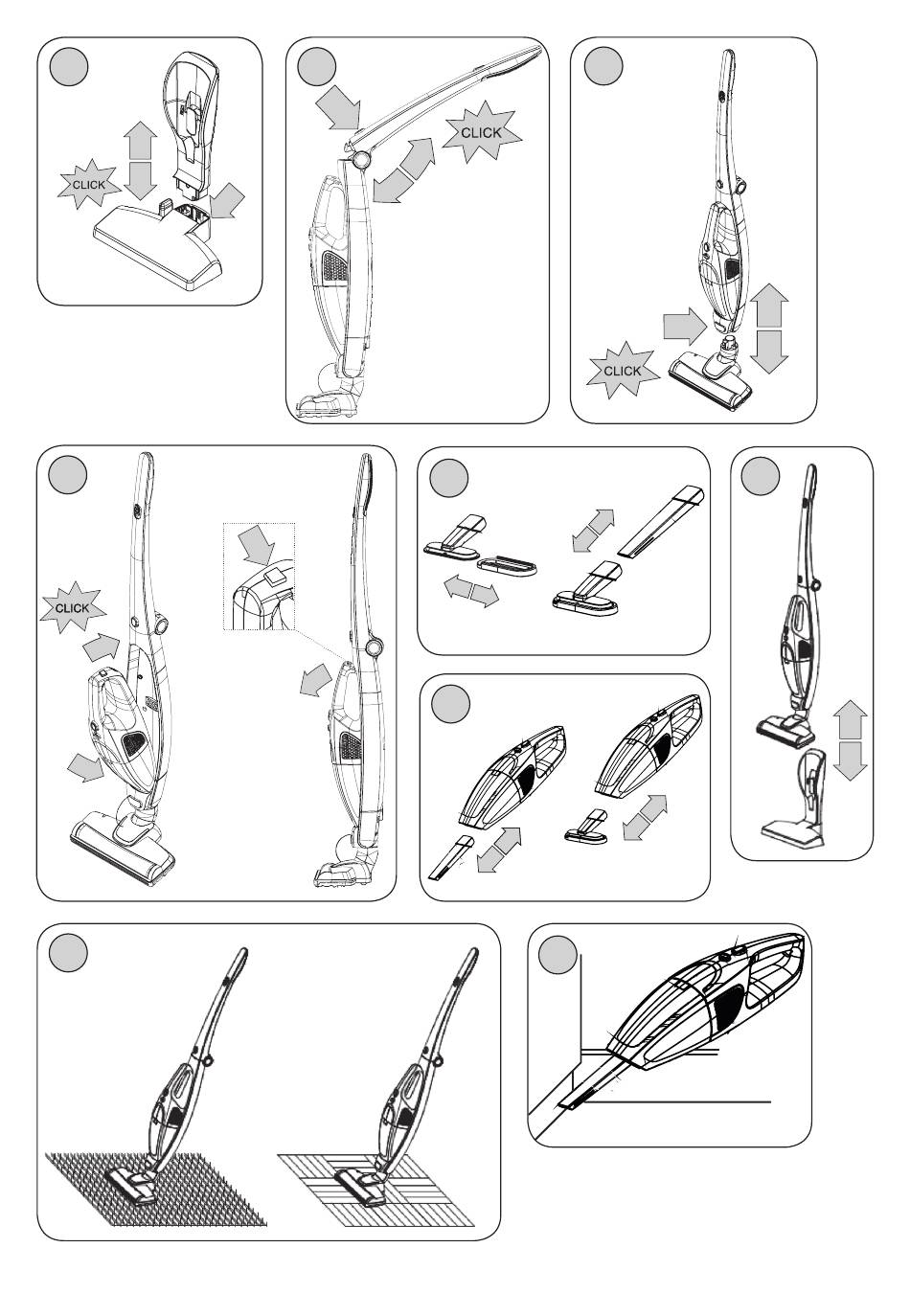 CLICK

CLICK

CLICK

CLICK