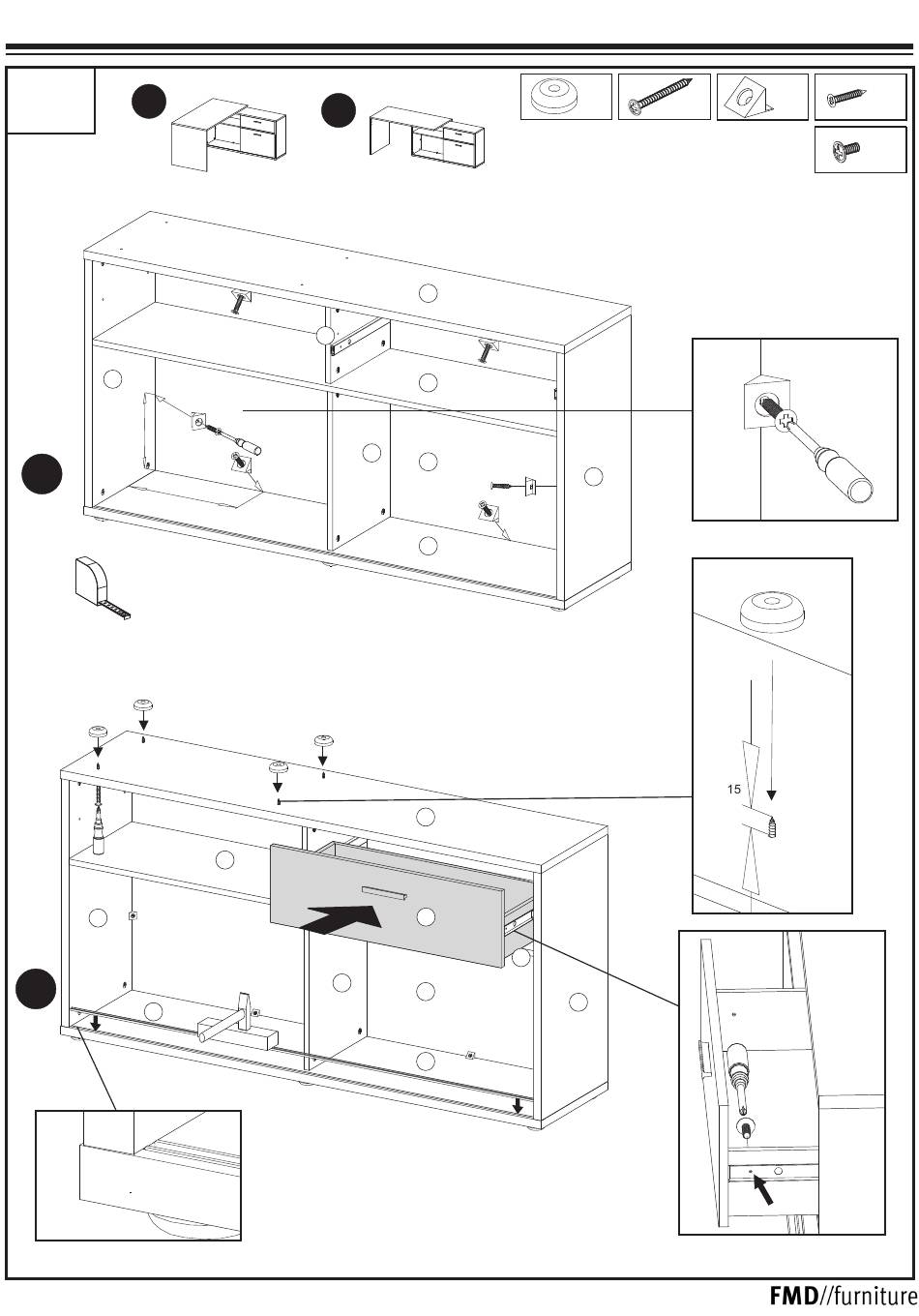 15

FMD//furniture