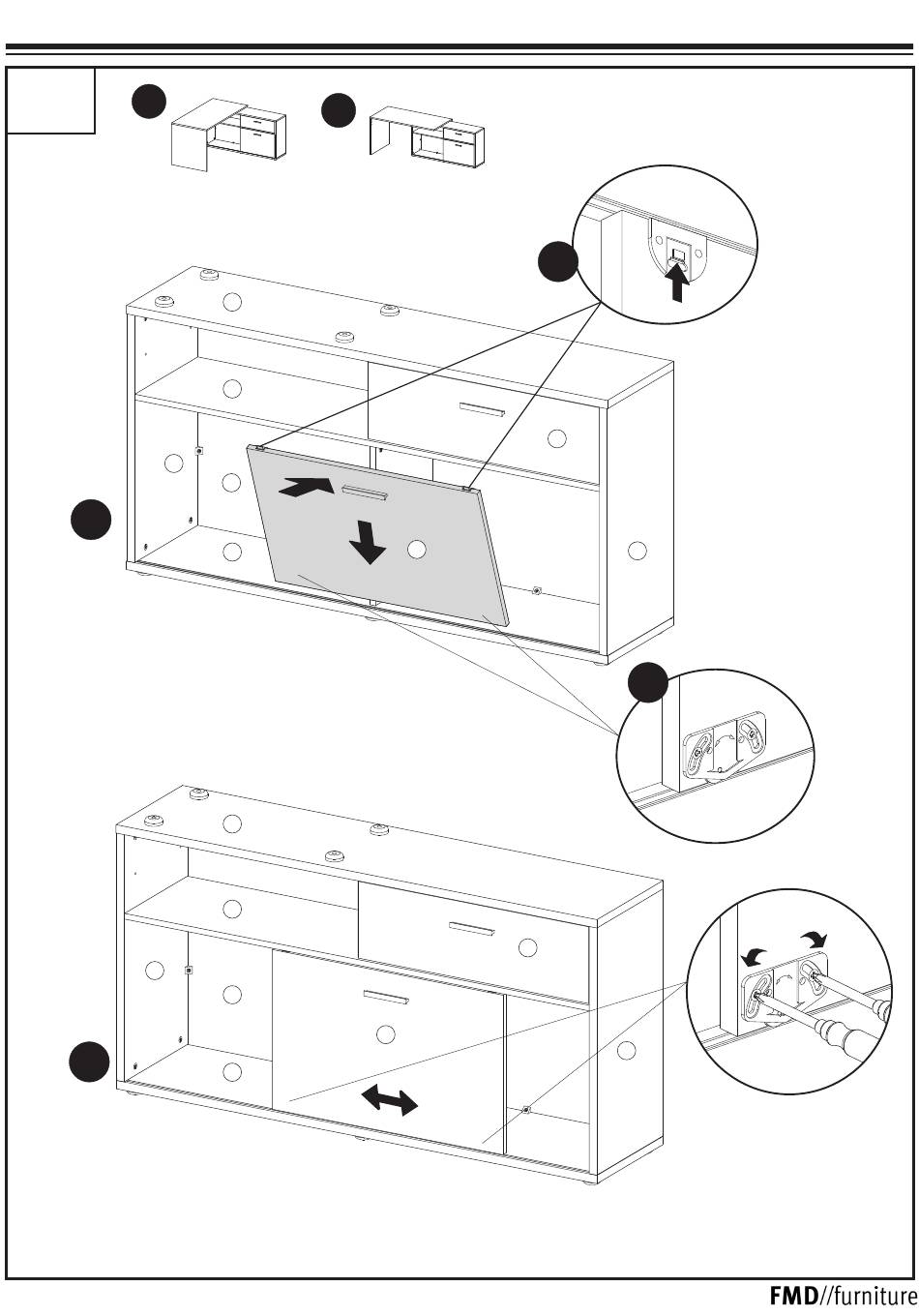 FMD//furniture