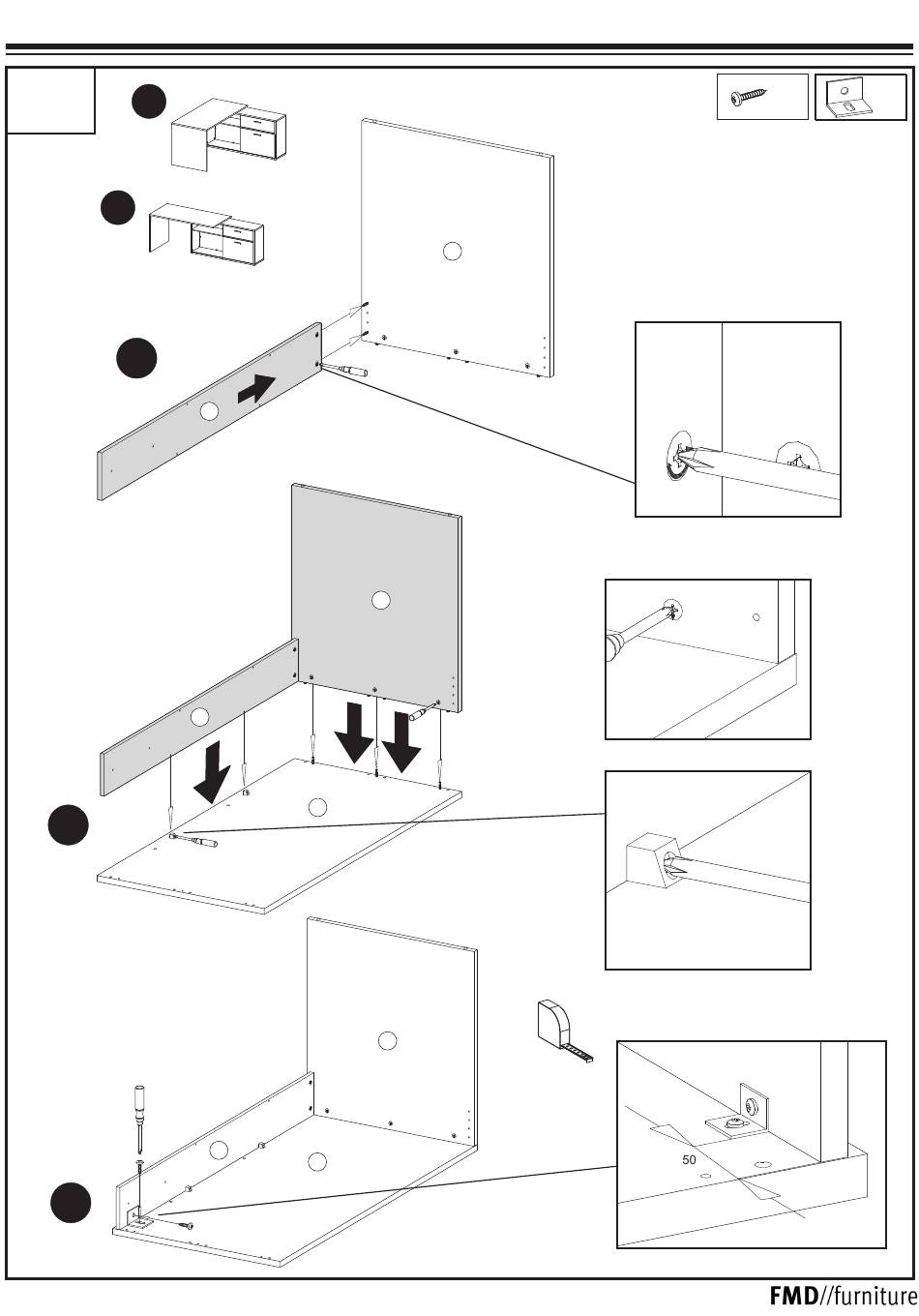 50

FMD//furniture