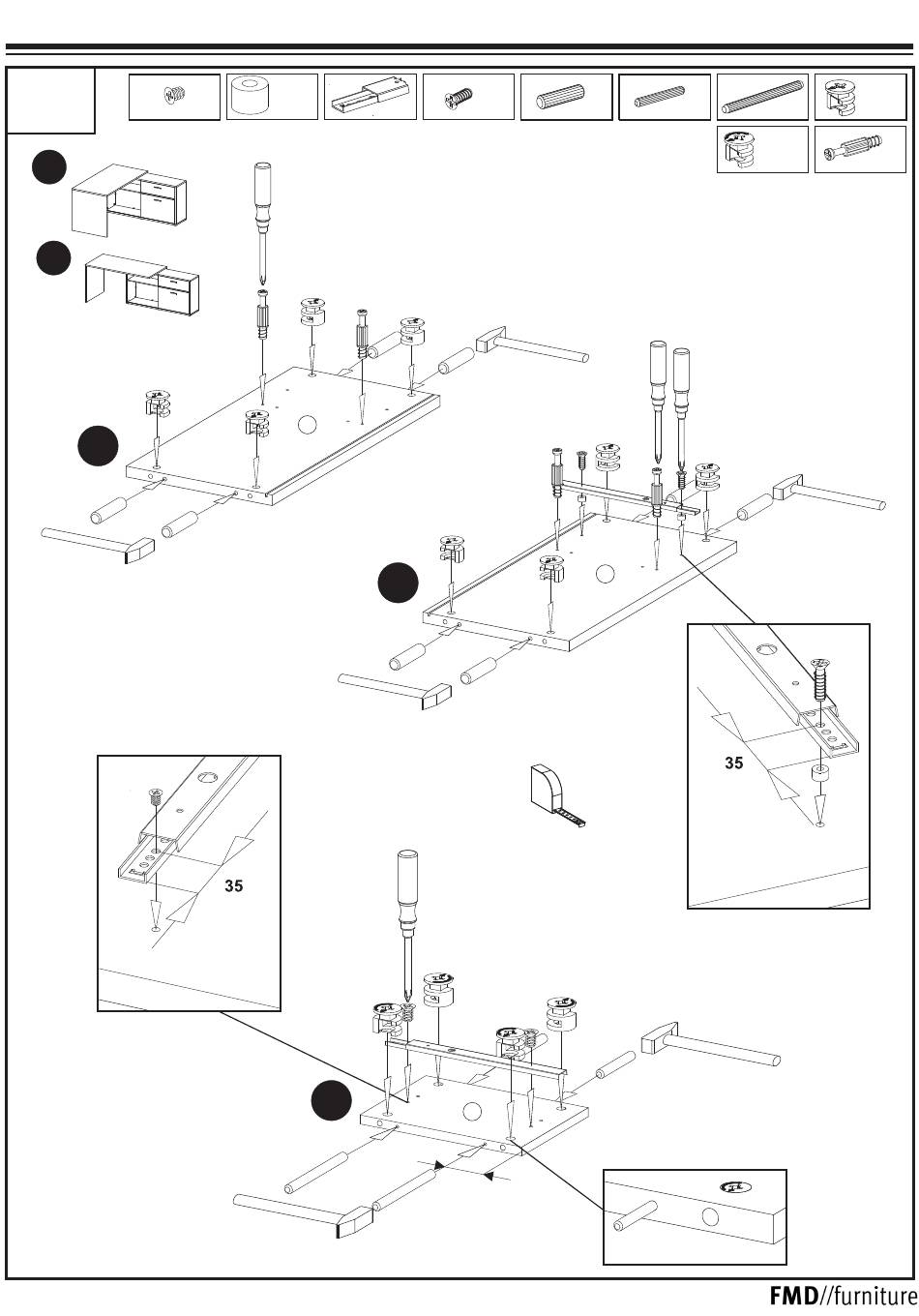 35

35

FMD//furniture