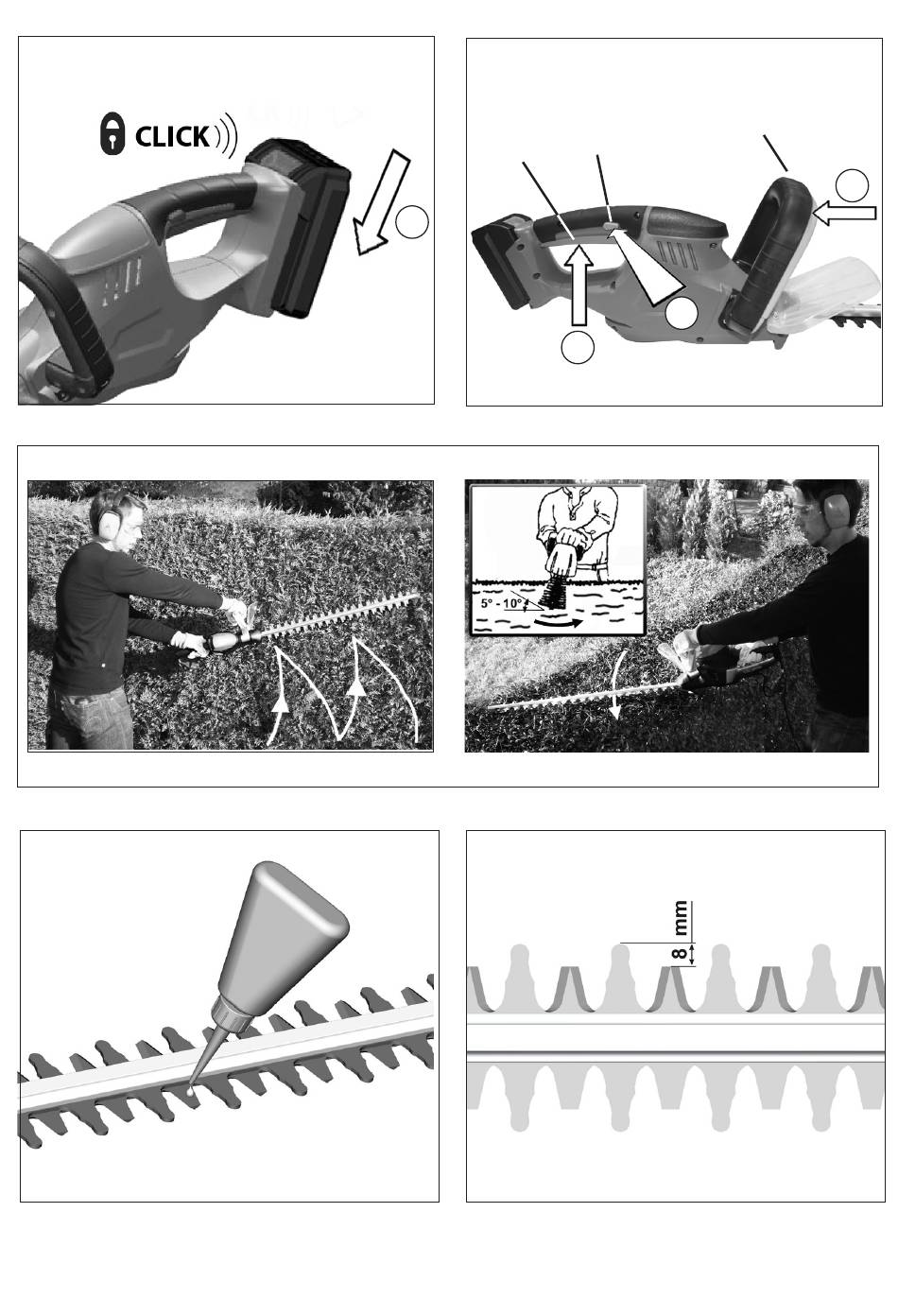 CLICK

5° - 10°

8 mm