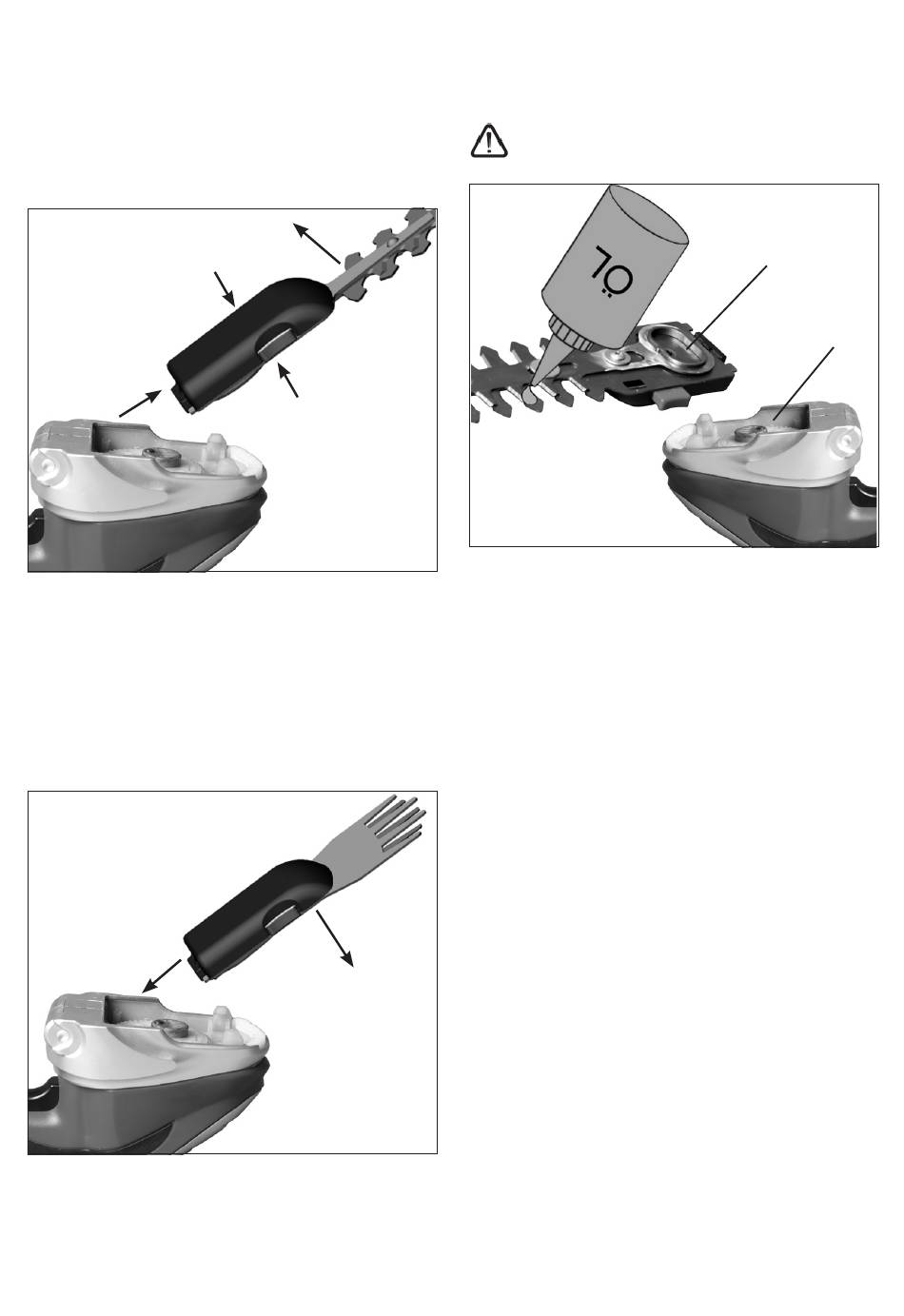 ÖL