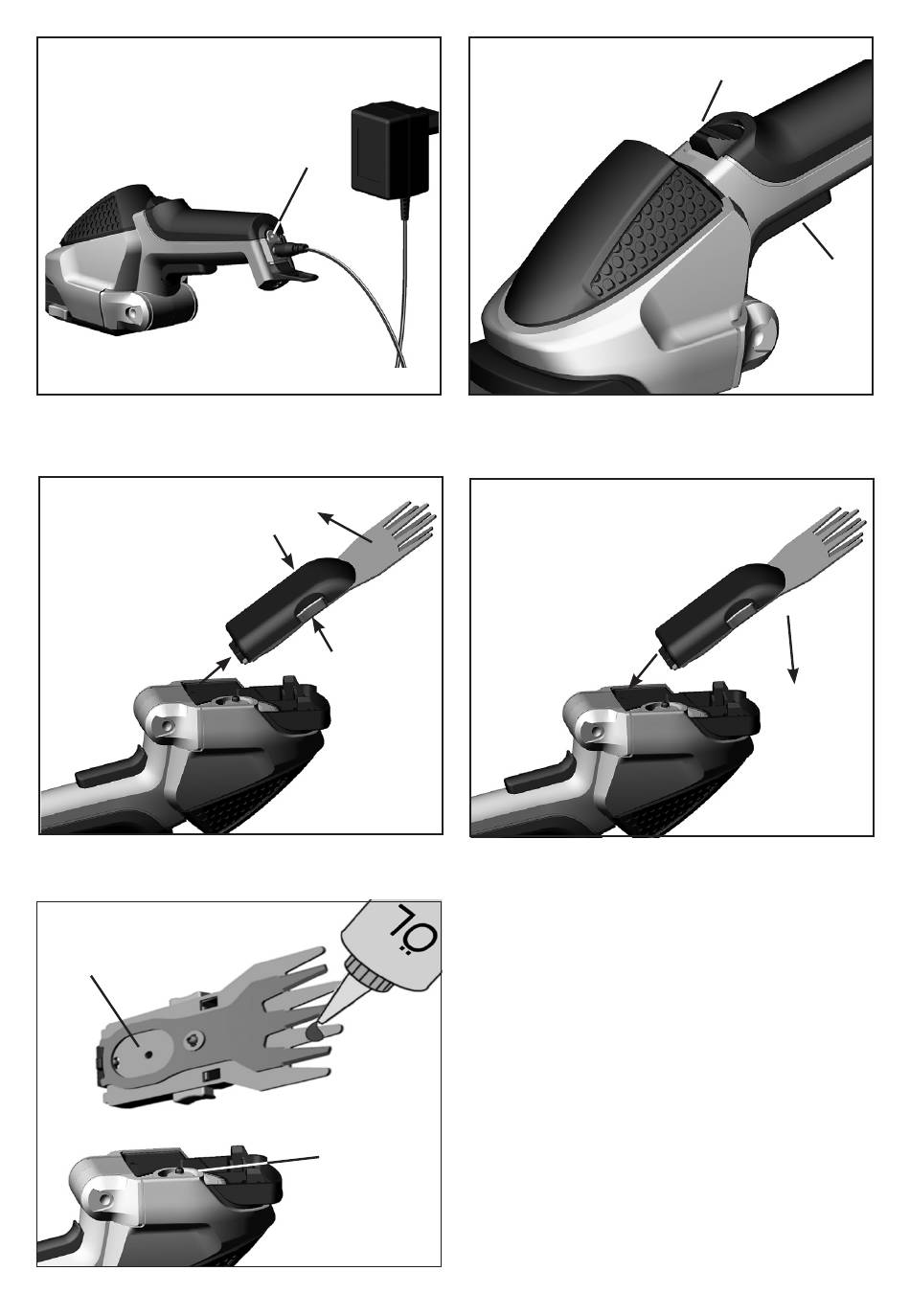 ÖL