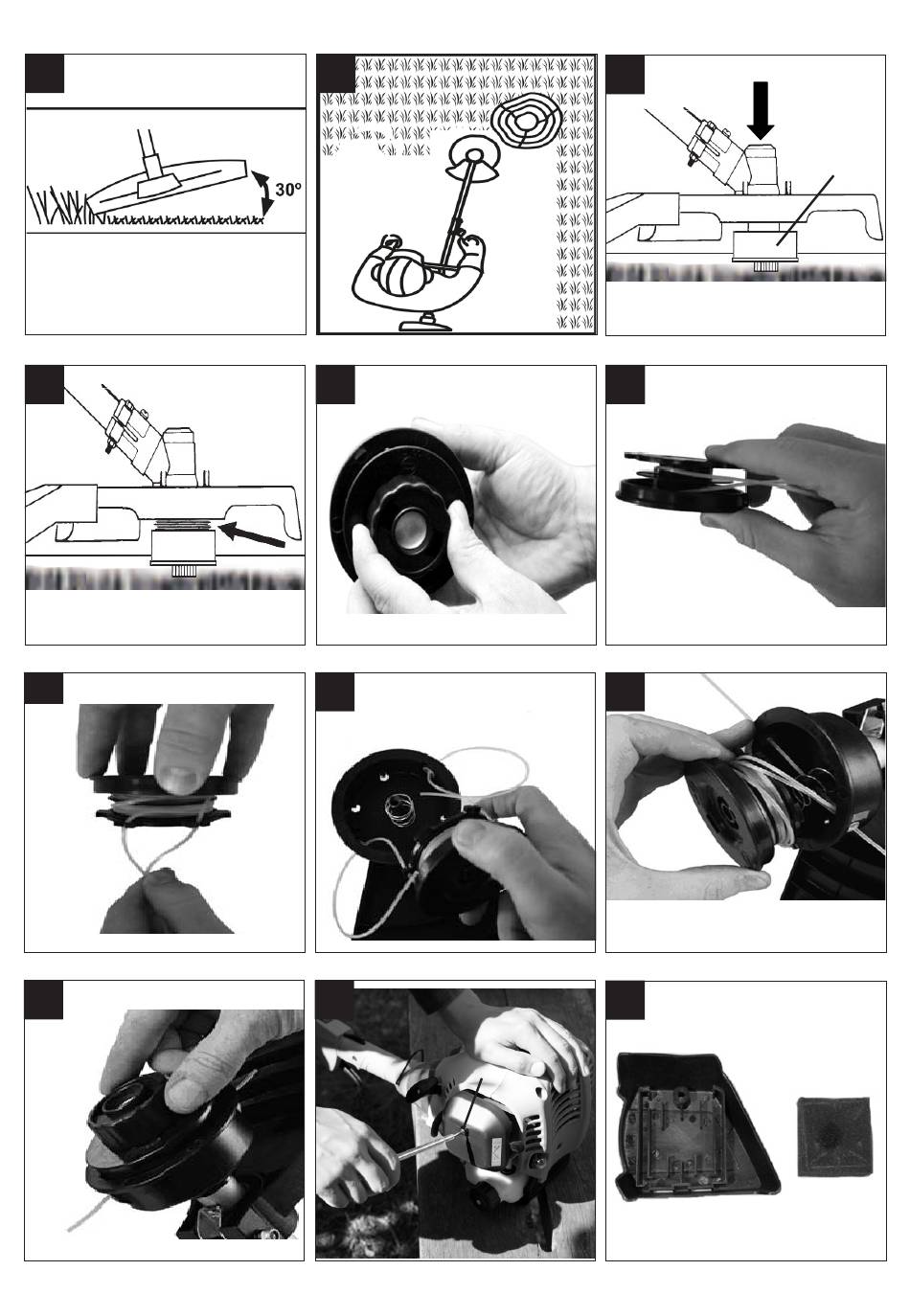 30°