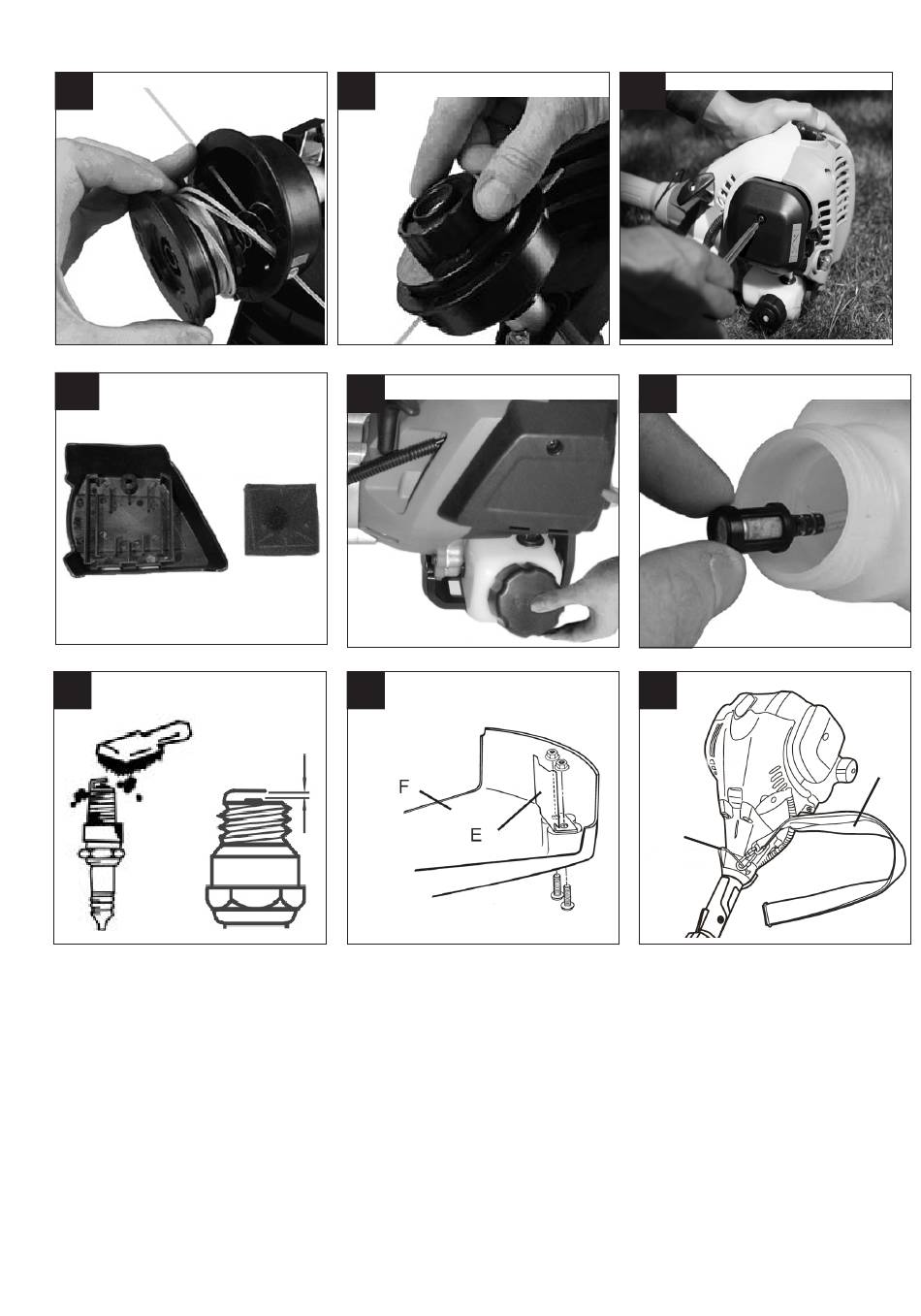 F

E