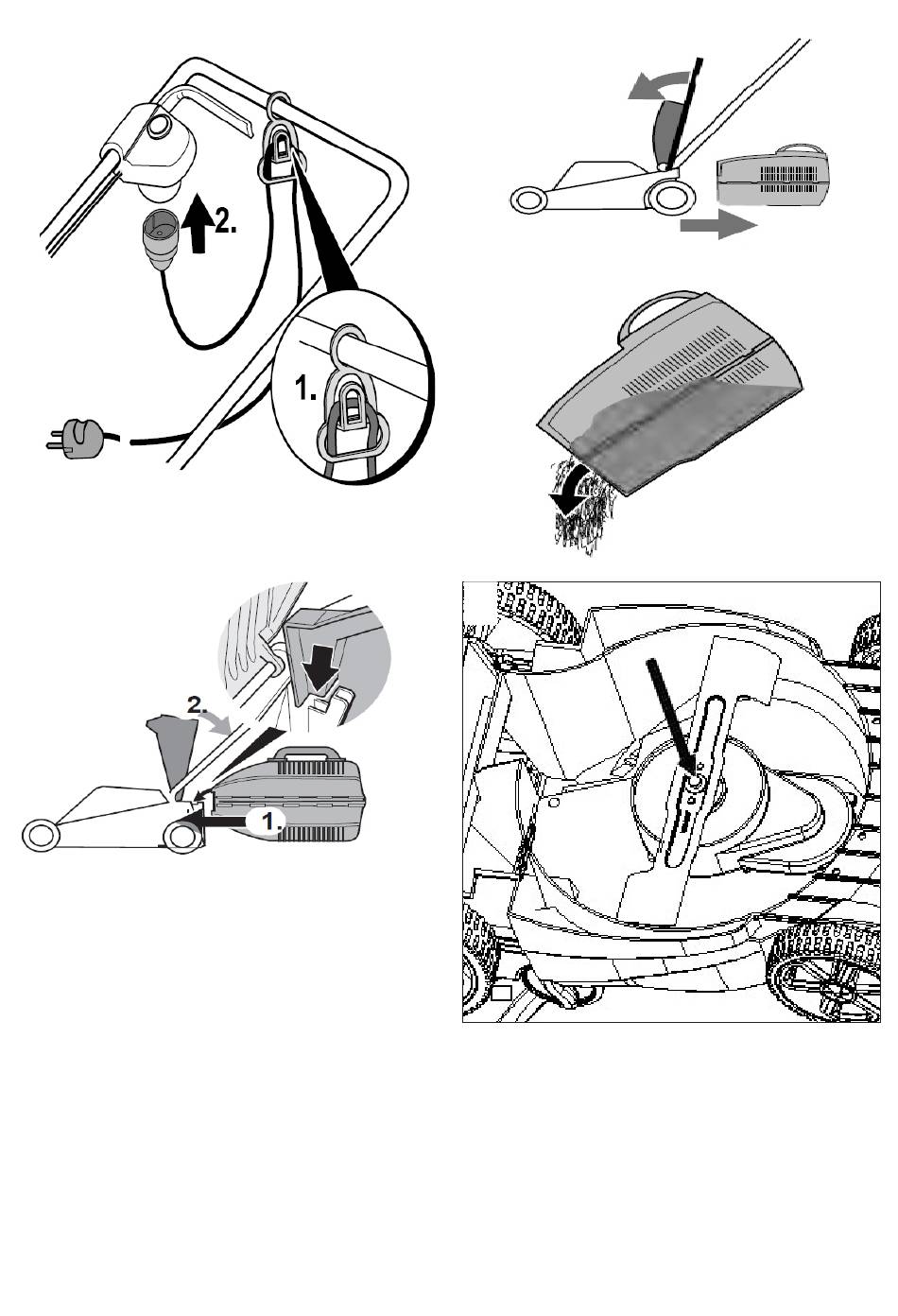 2.

1.

2.

1.