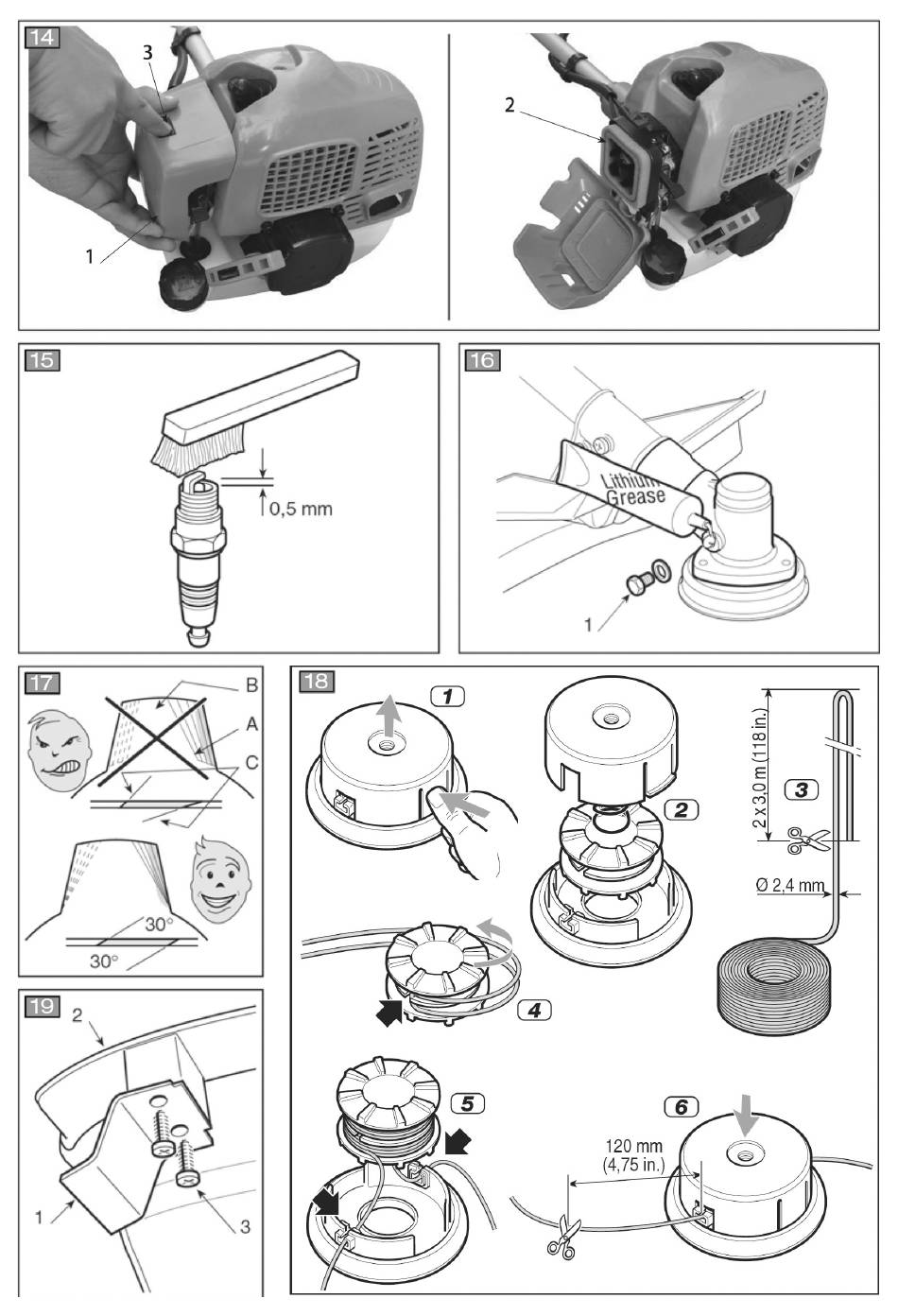 14

3

1

2

15

0,5 mm

16

Lithium Grease

1

17

B

A

C

30°

30°

18

1

2

3

2 x 3,0 m (118 in.)

Ø 2,4 mm

4

5

6

120 mm (4,75 in.)

19

2

1

3