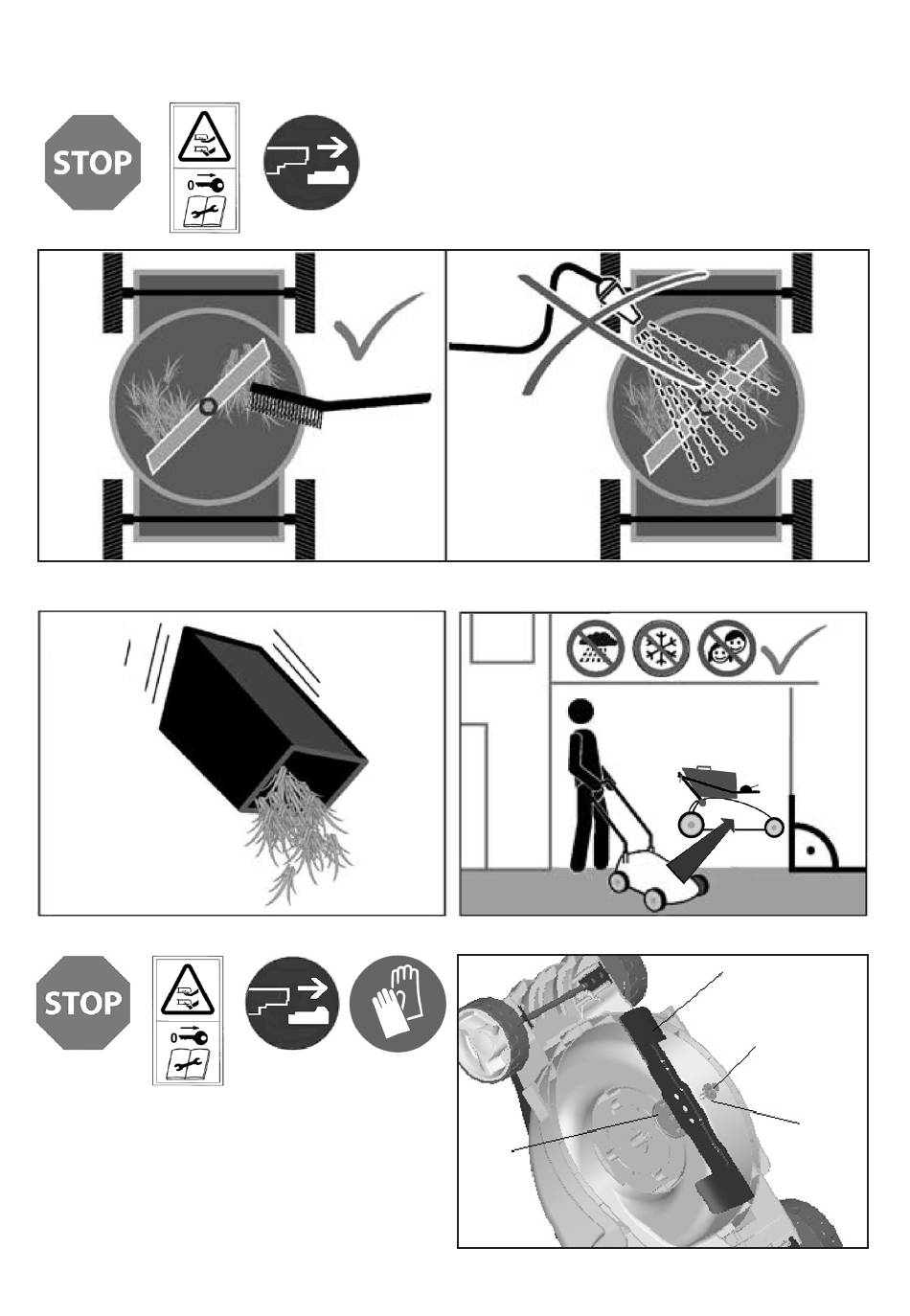 STOP

0

STOP

0