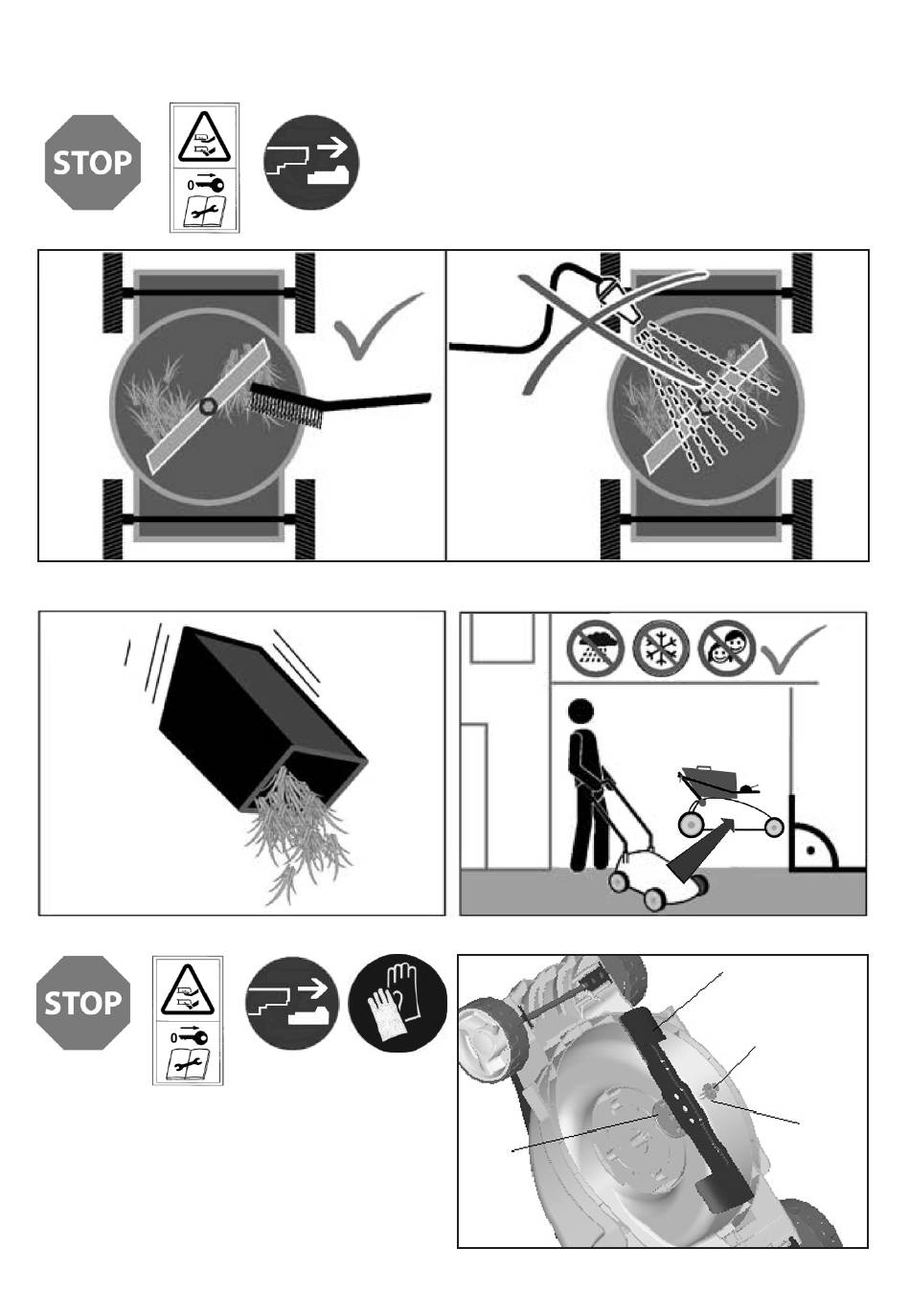 STOP

0

STOP

0