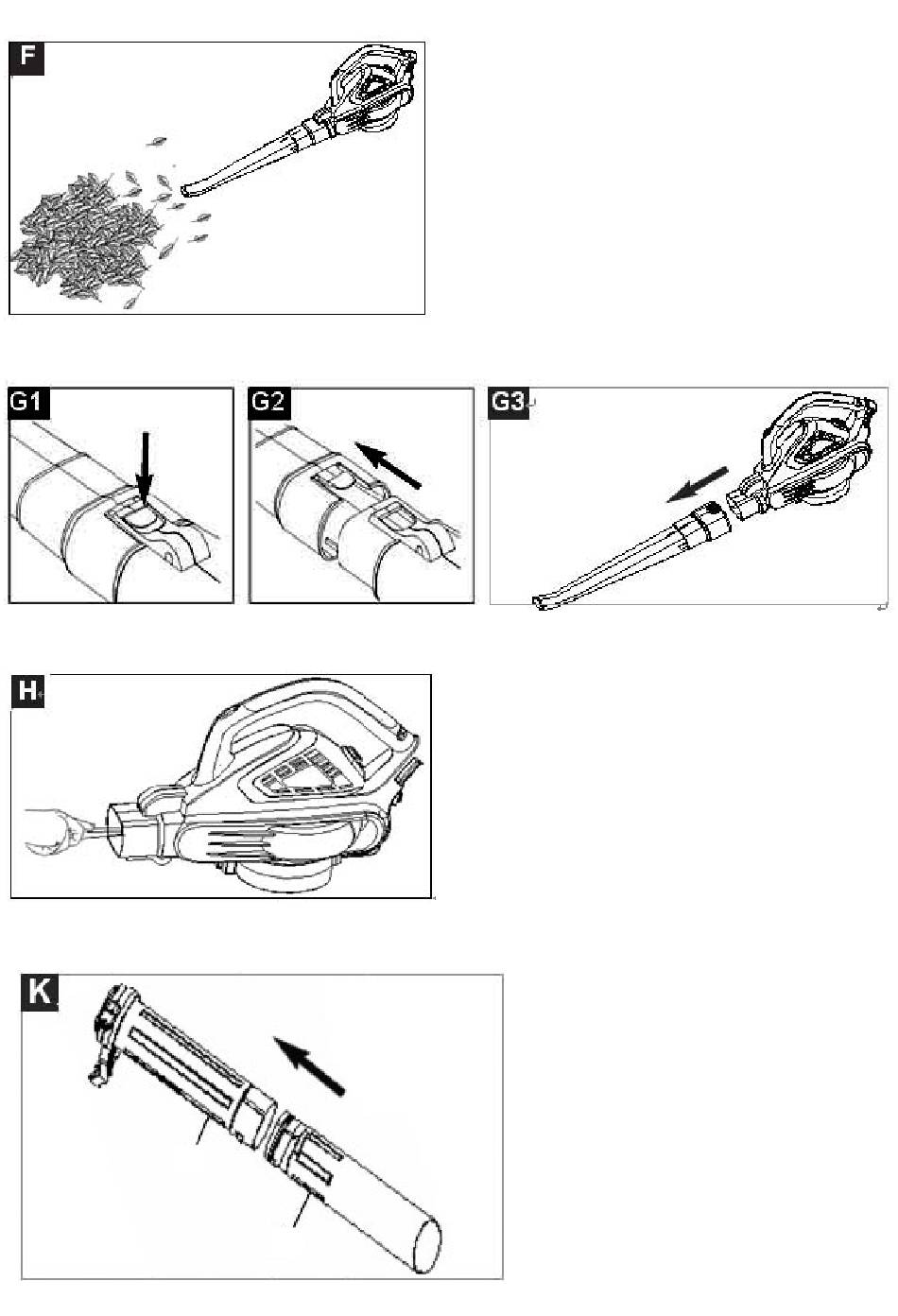 F

G1

G2

G3

H

K