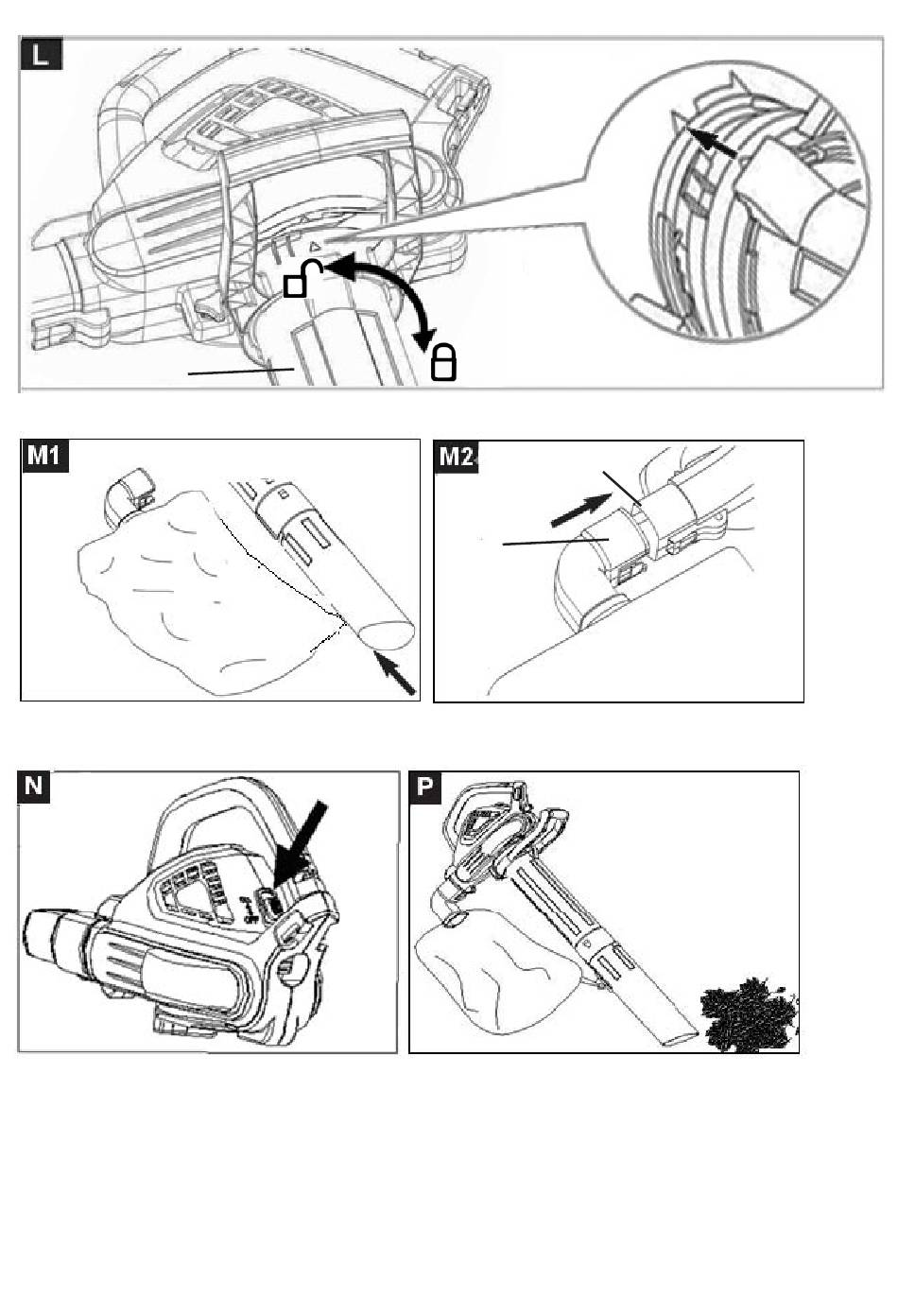 L

M1

M2

N

P