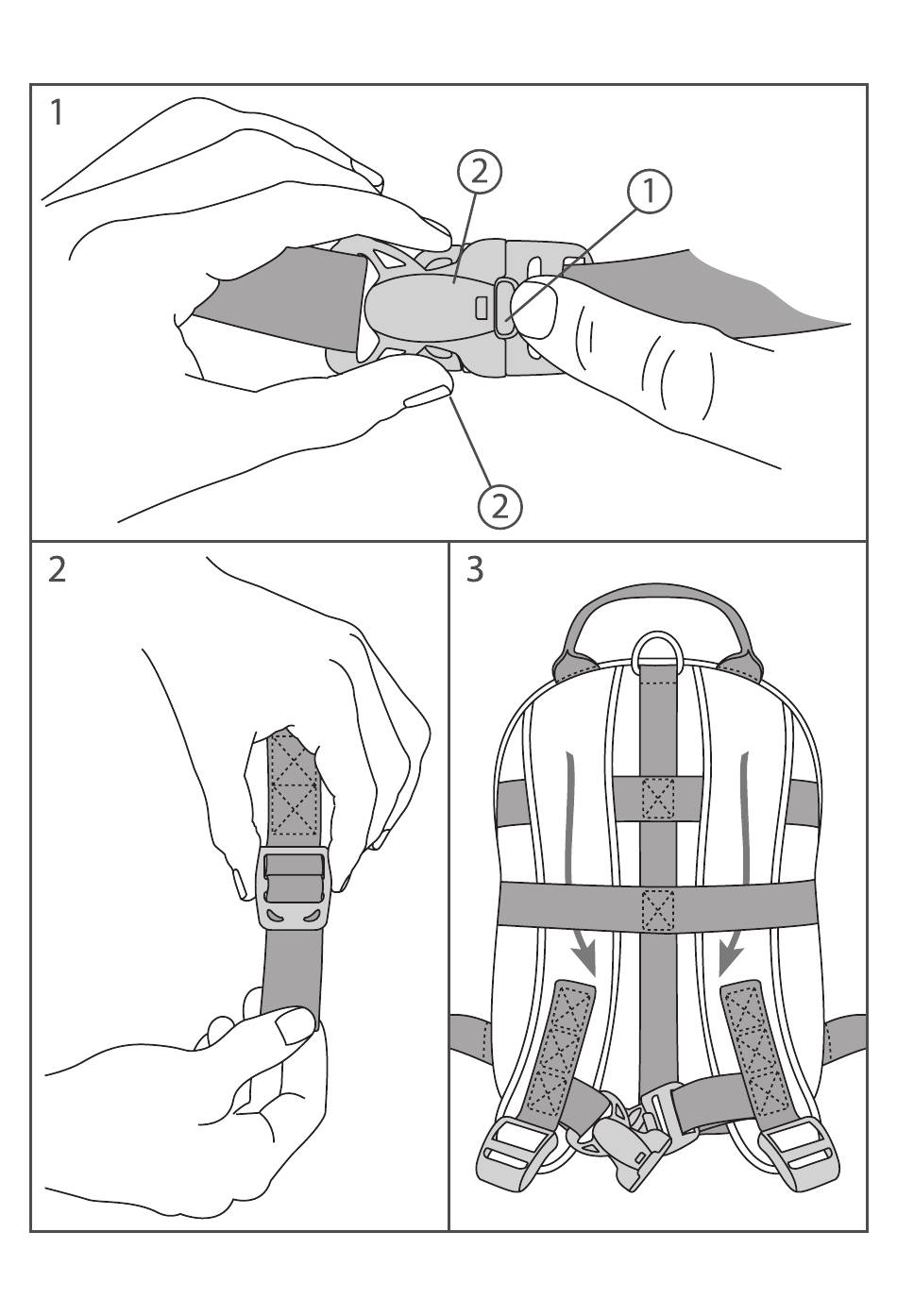 1

2

1

2

2

3