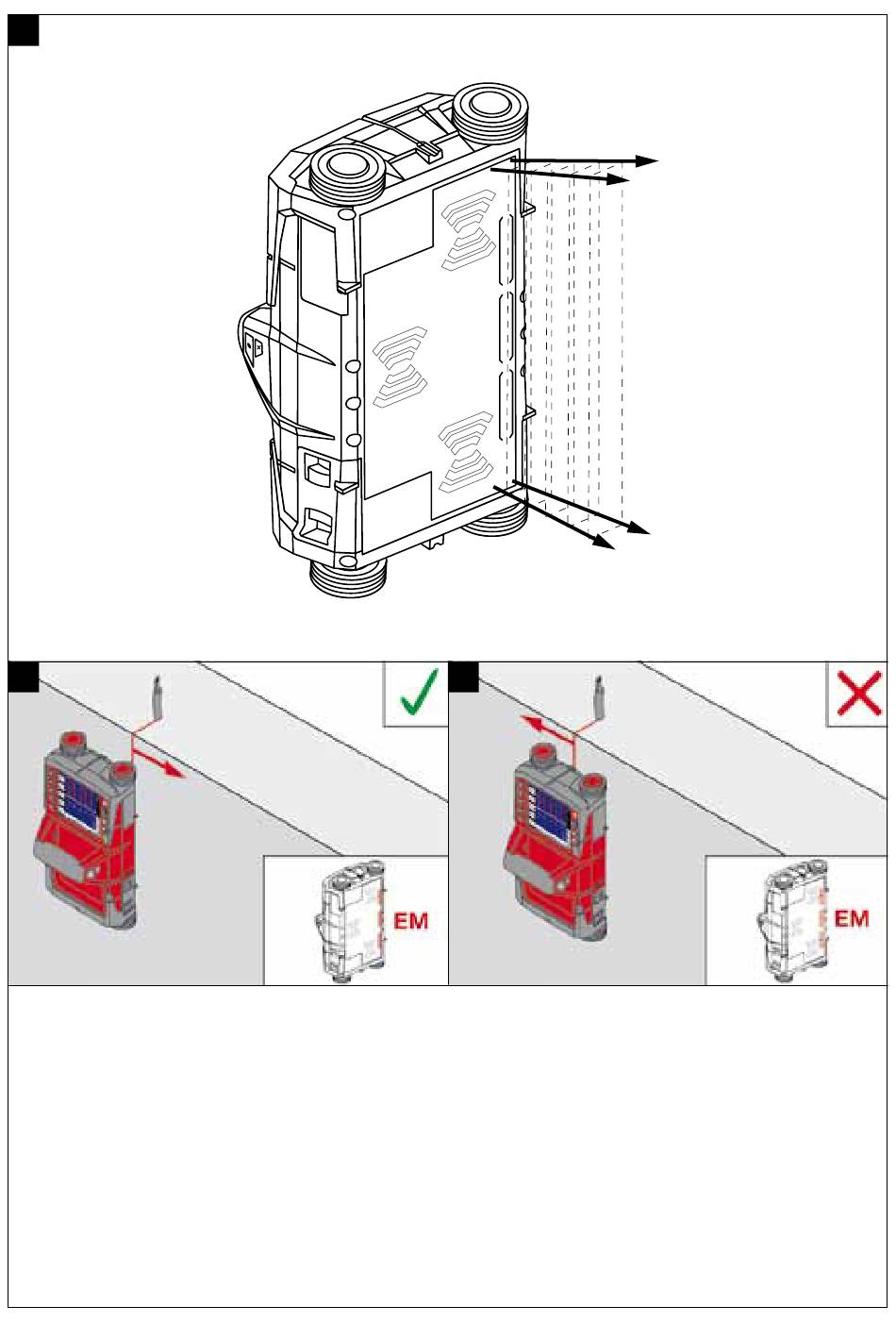 EM

EM