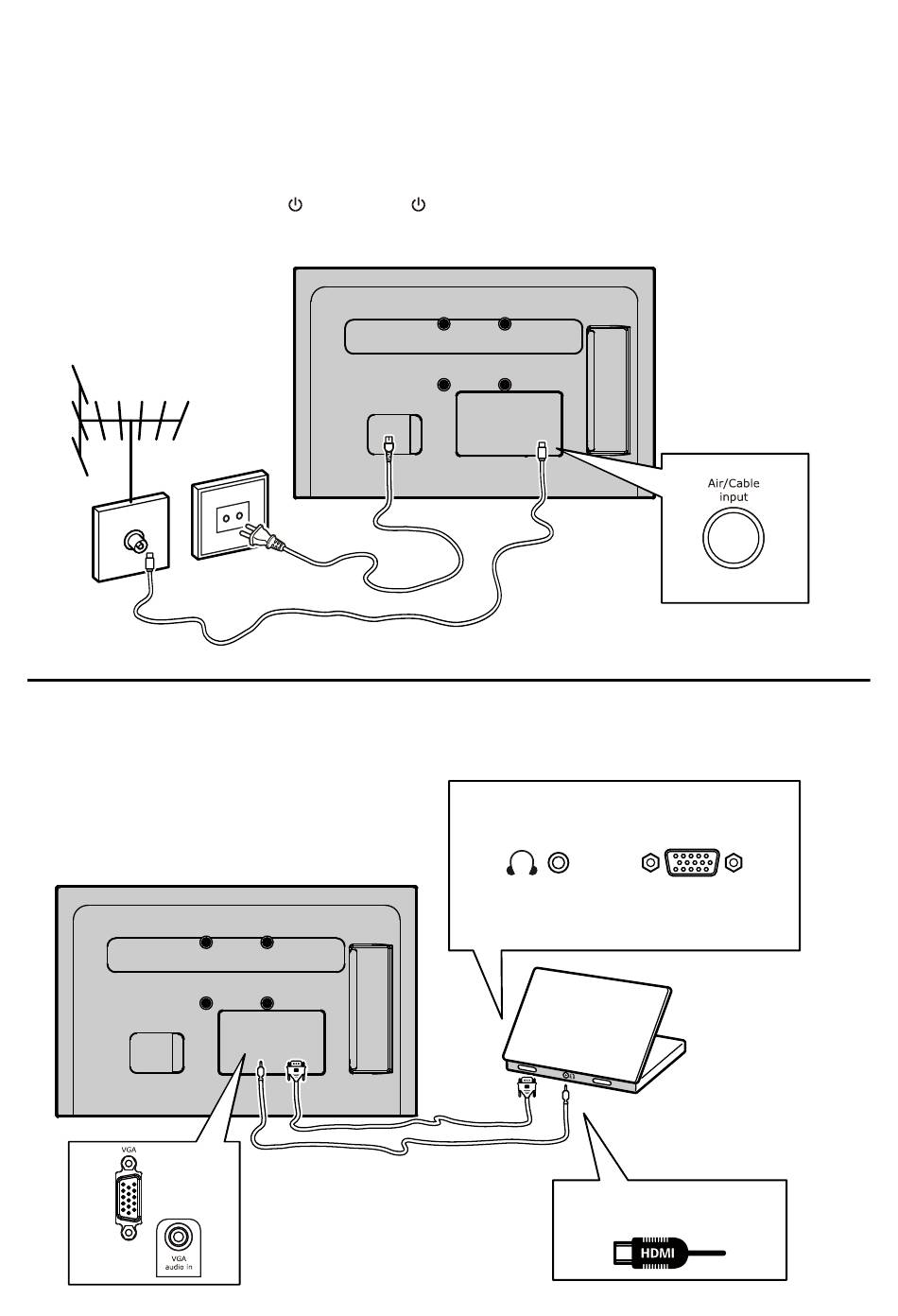 Air/Cable input

VGA

VGA audio in

HDMI