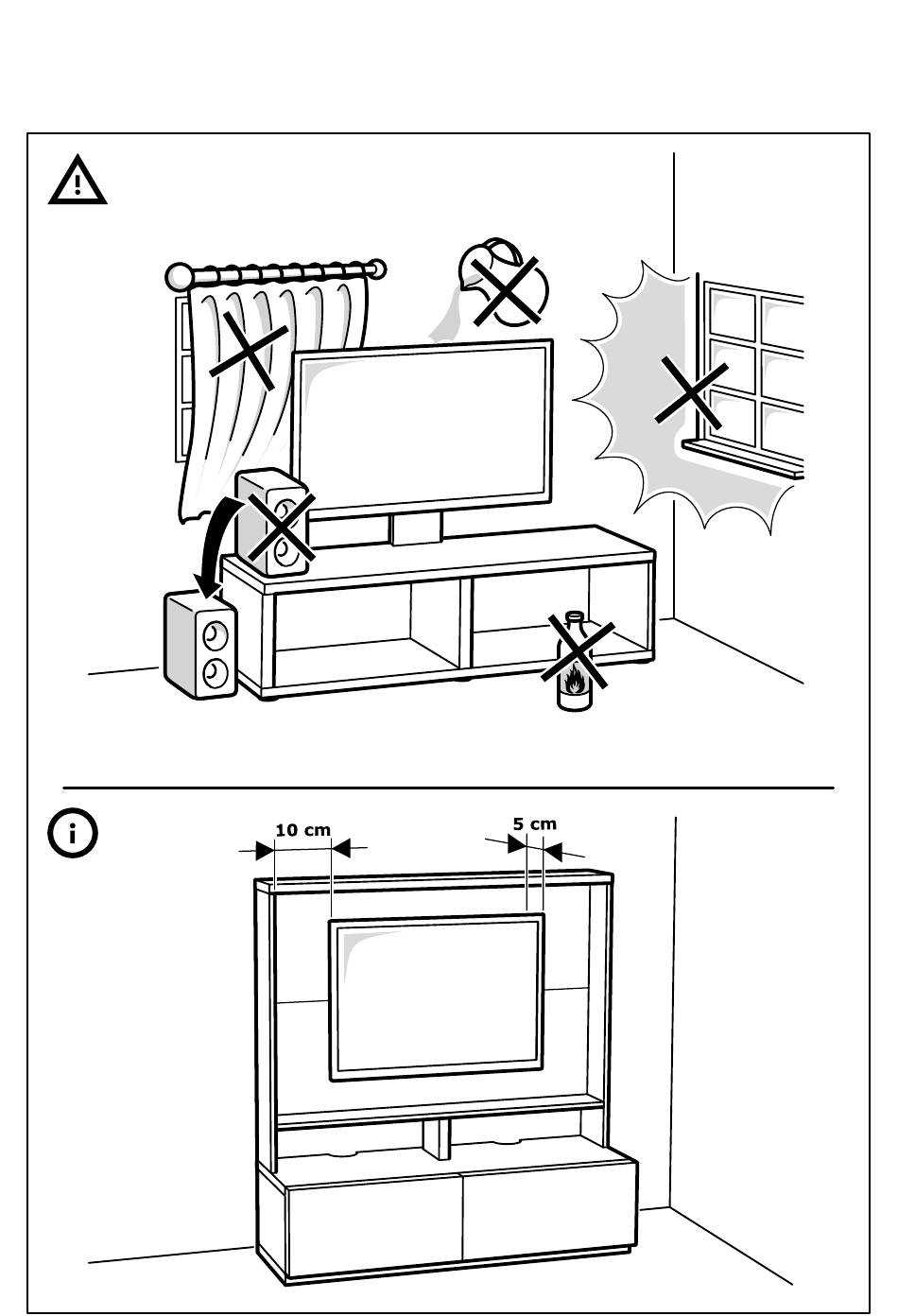 10 cm

5 cm