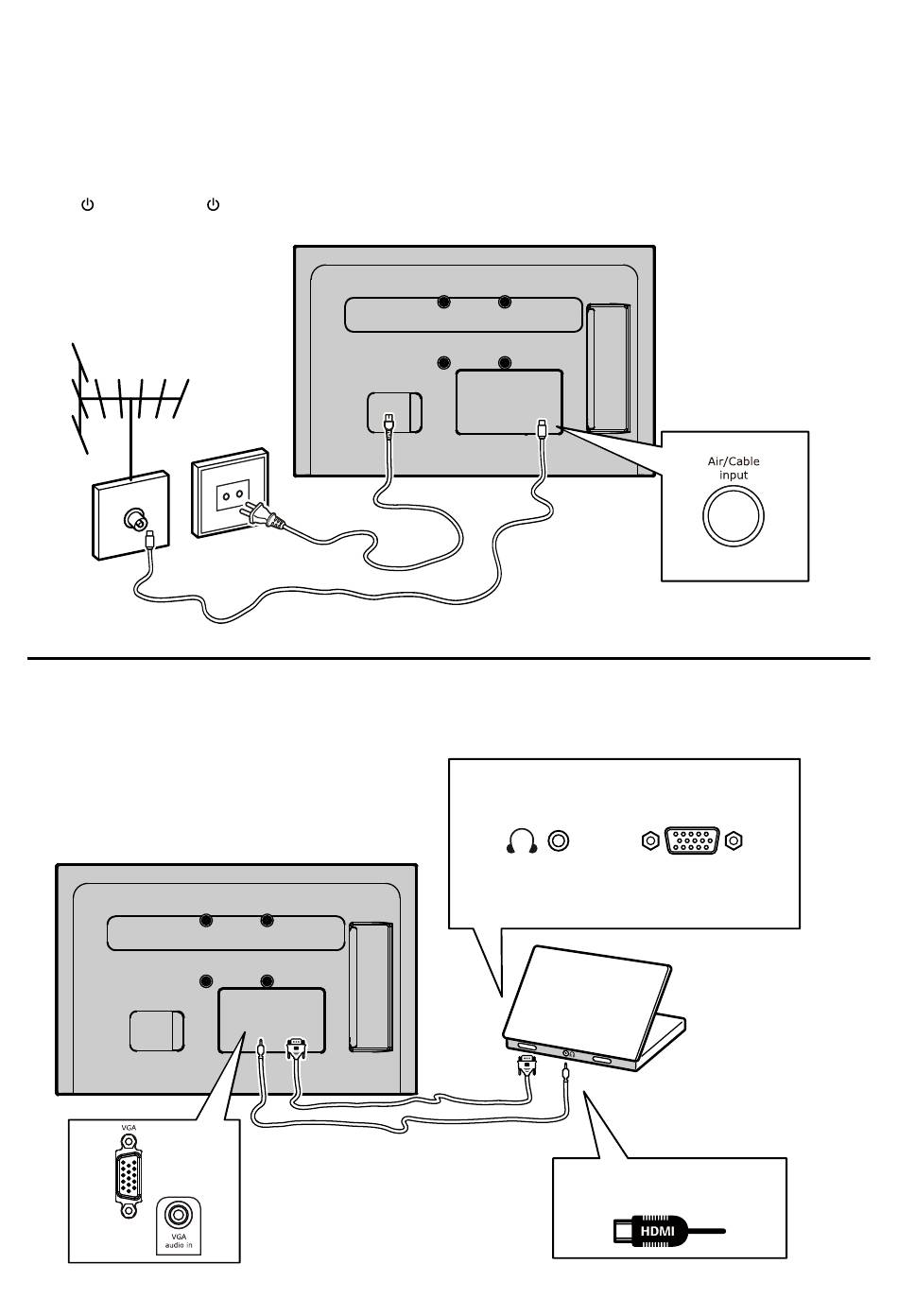 Air/Cable input

VGA

VGA audio in

HDMI