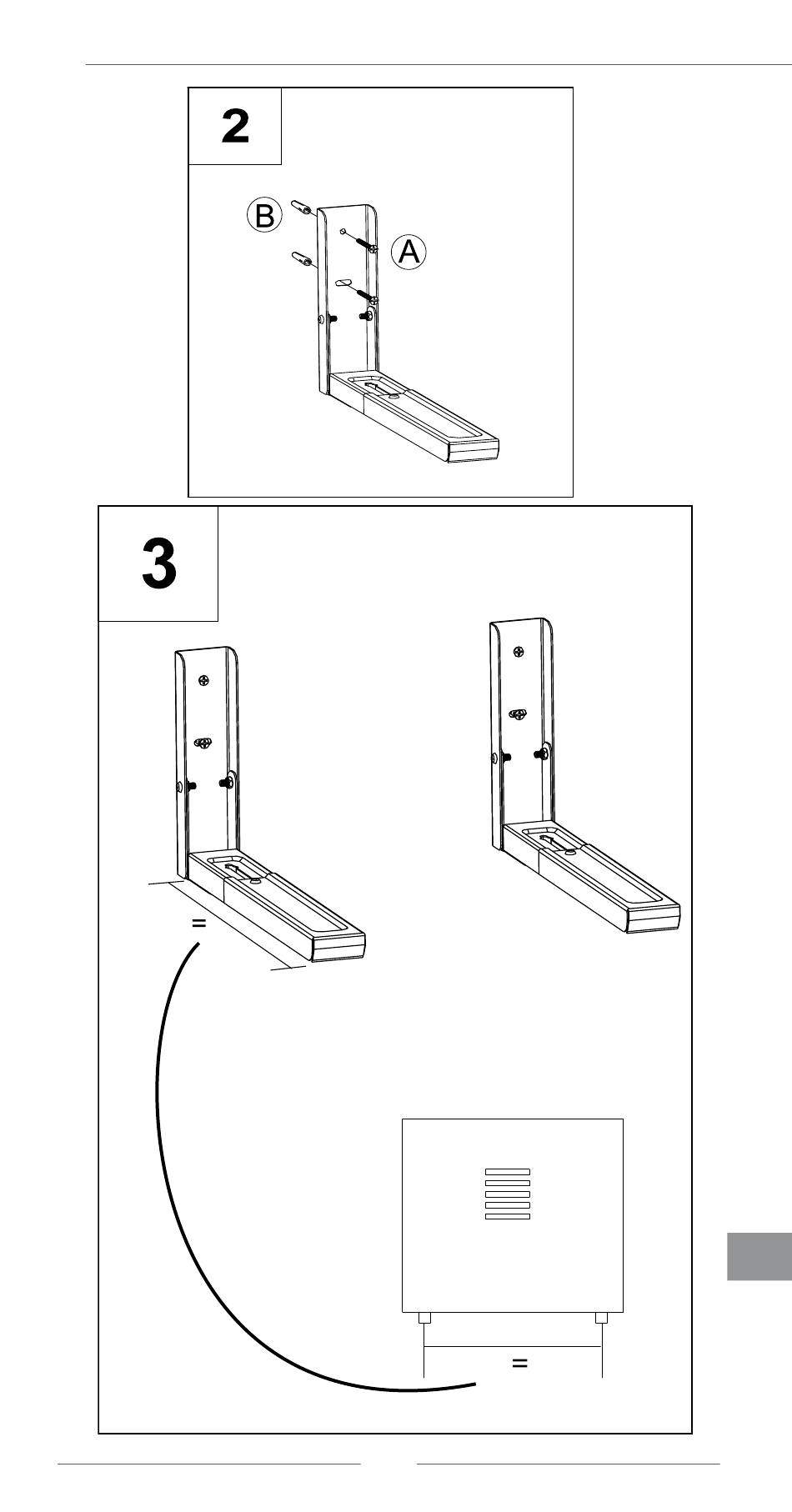 2

B

A

3

=

=