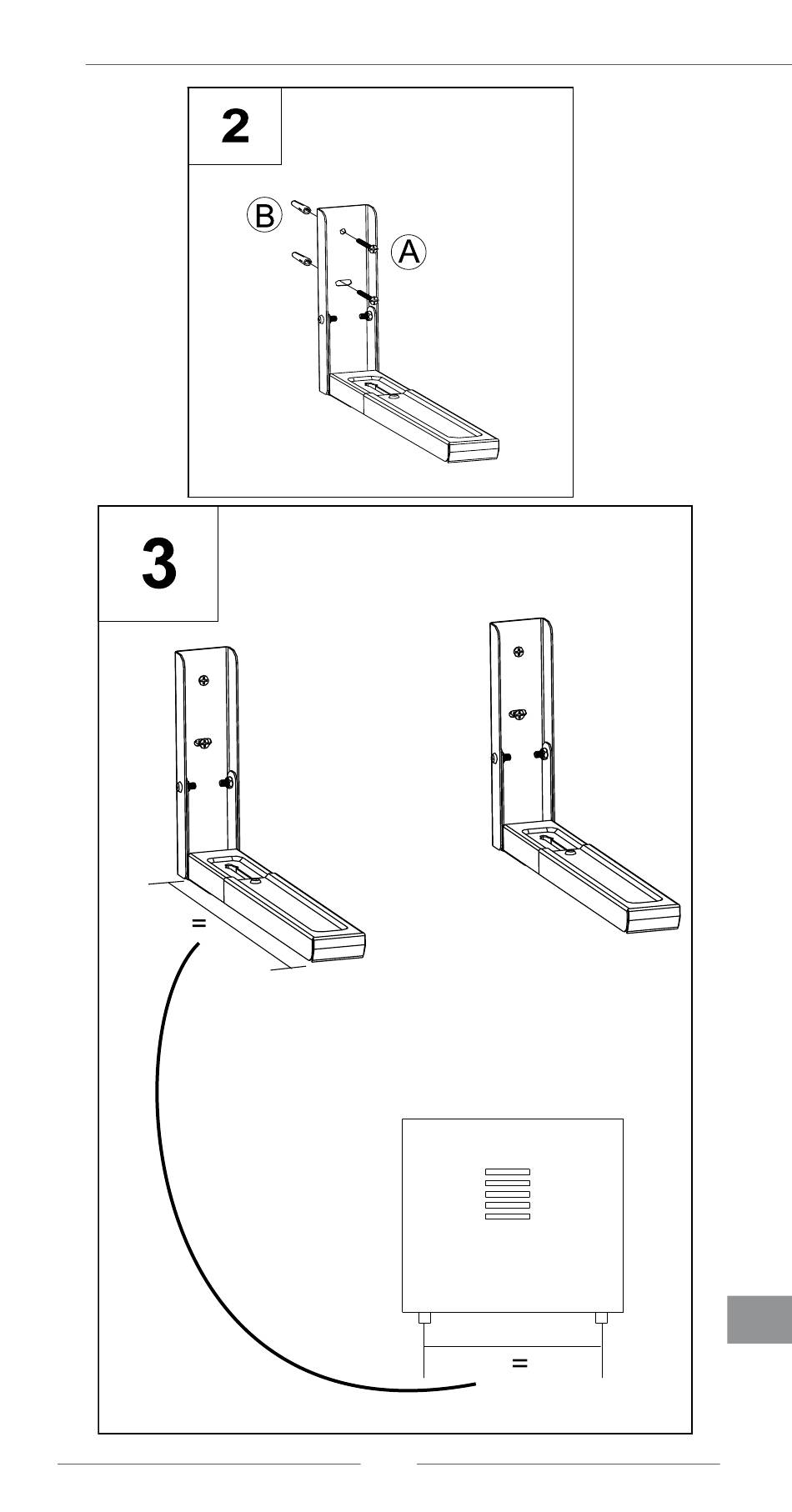 2

B

A

3

=

=