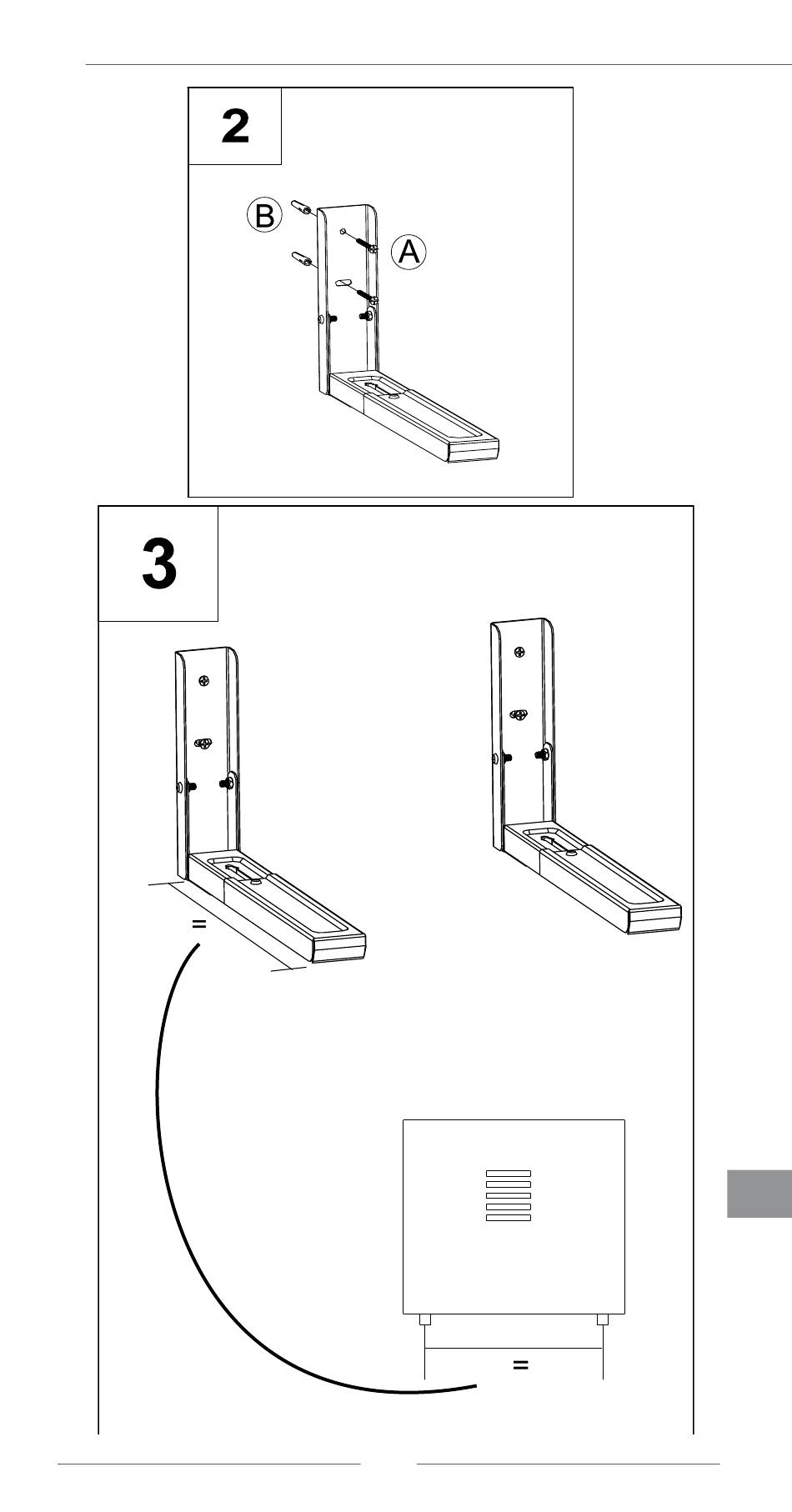 2

B

A

3

=

=