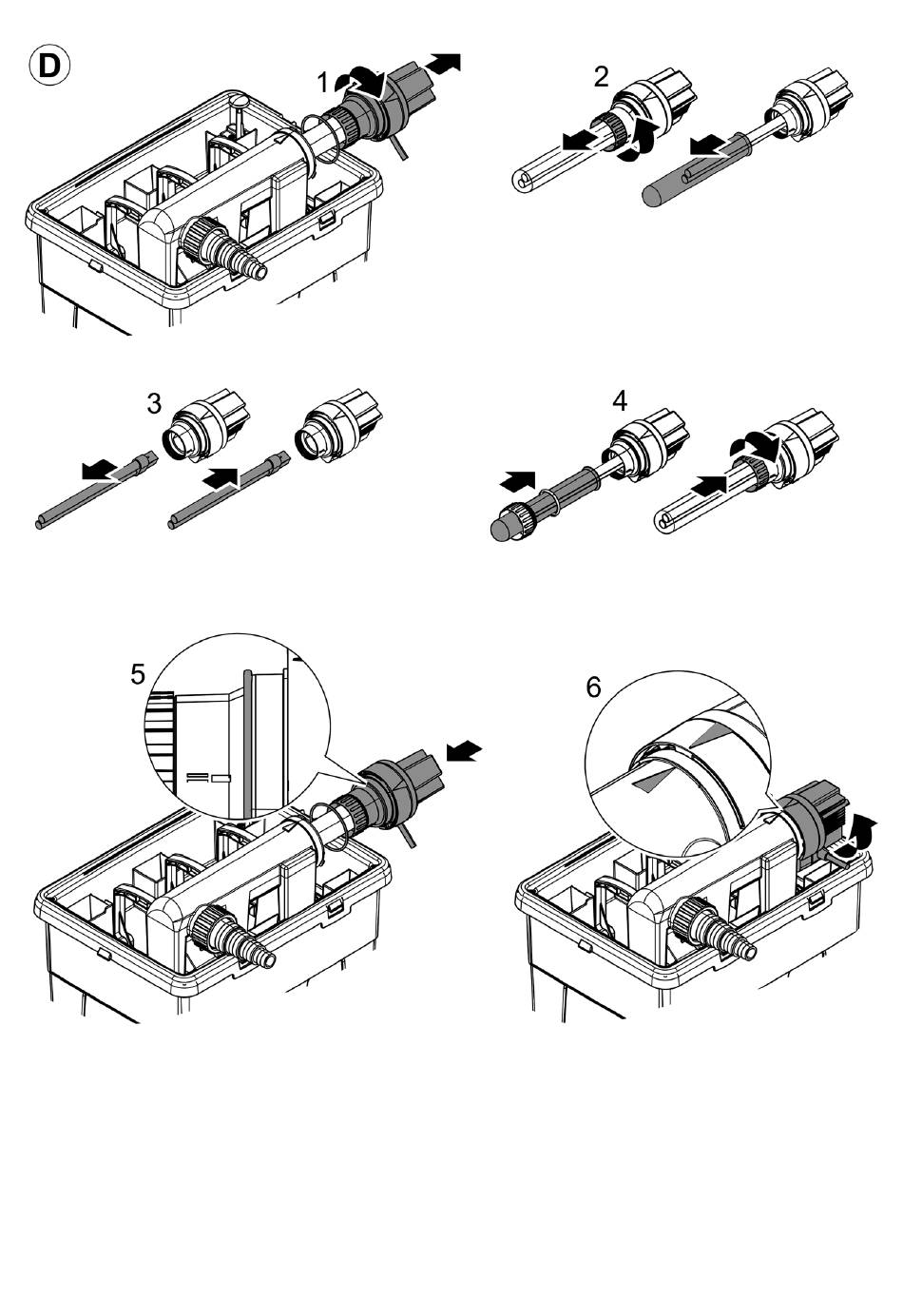 D

1

2

3

4

5

6