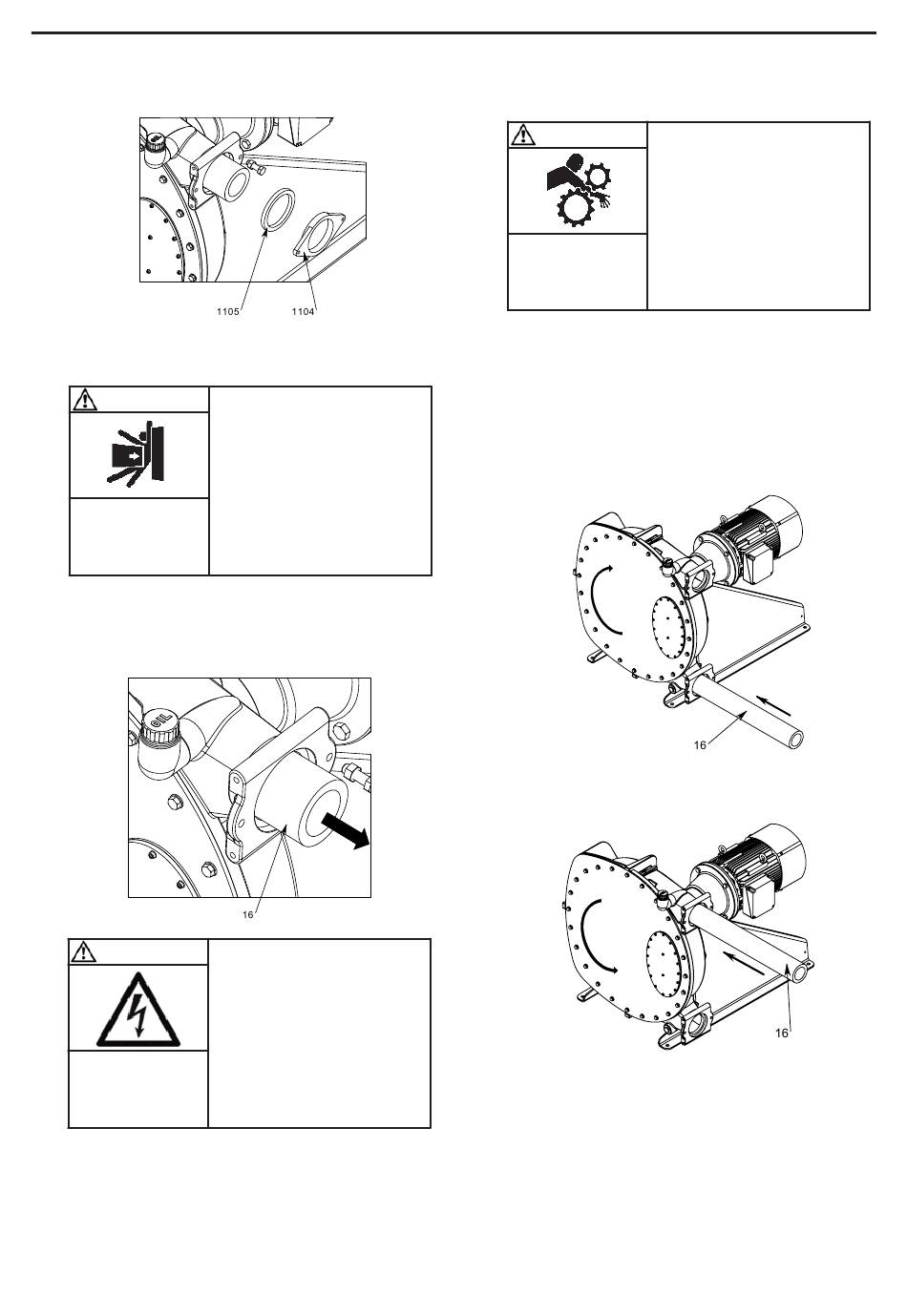 1105
1104

OIL

16

16

16