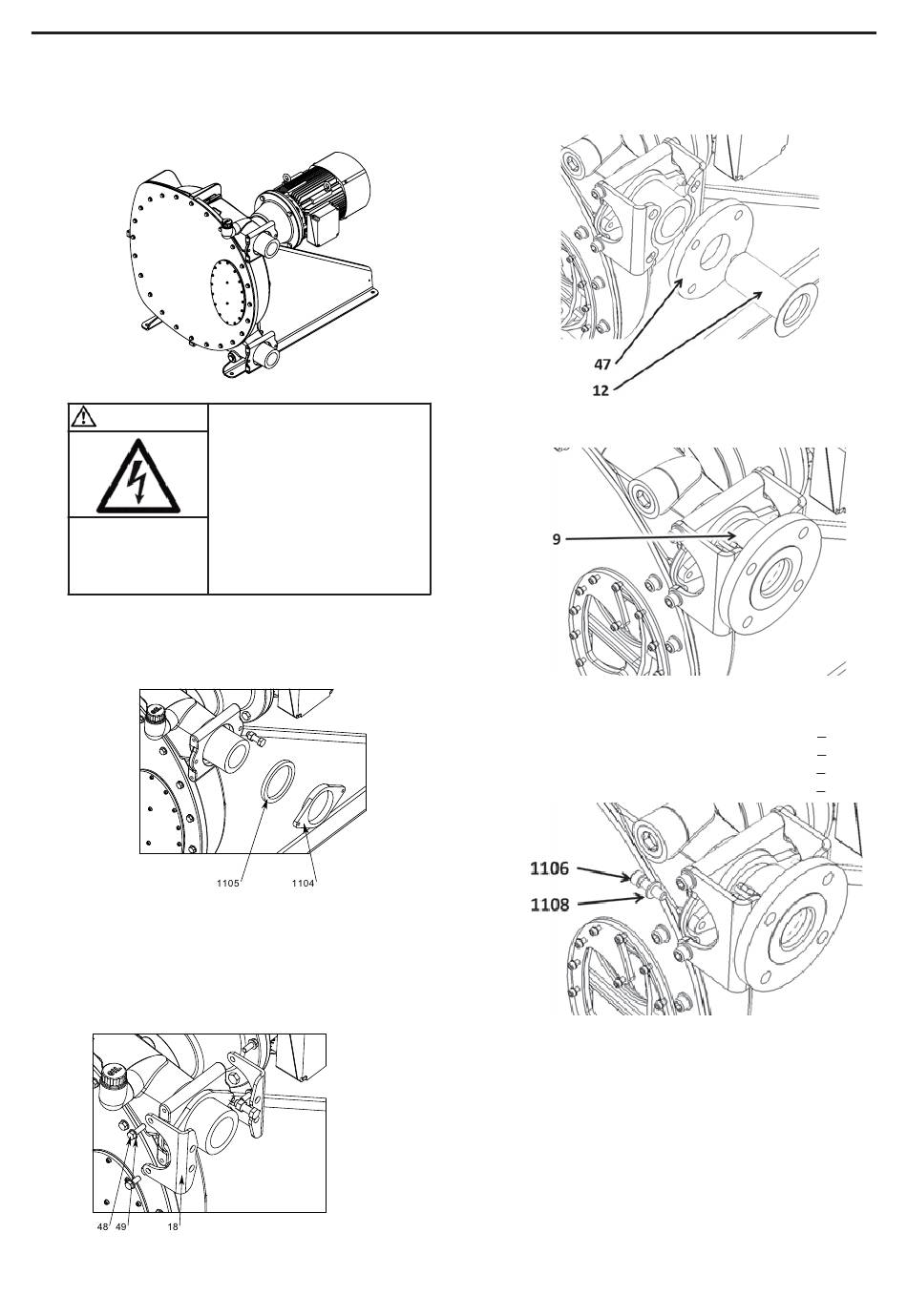 47
12

9

1105
1104

1106
1108

48 49 18