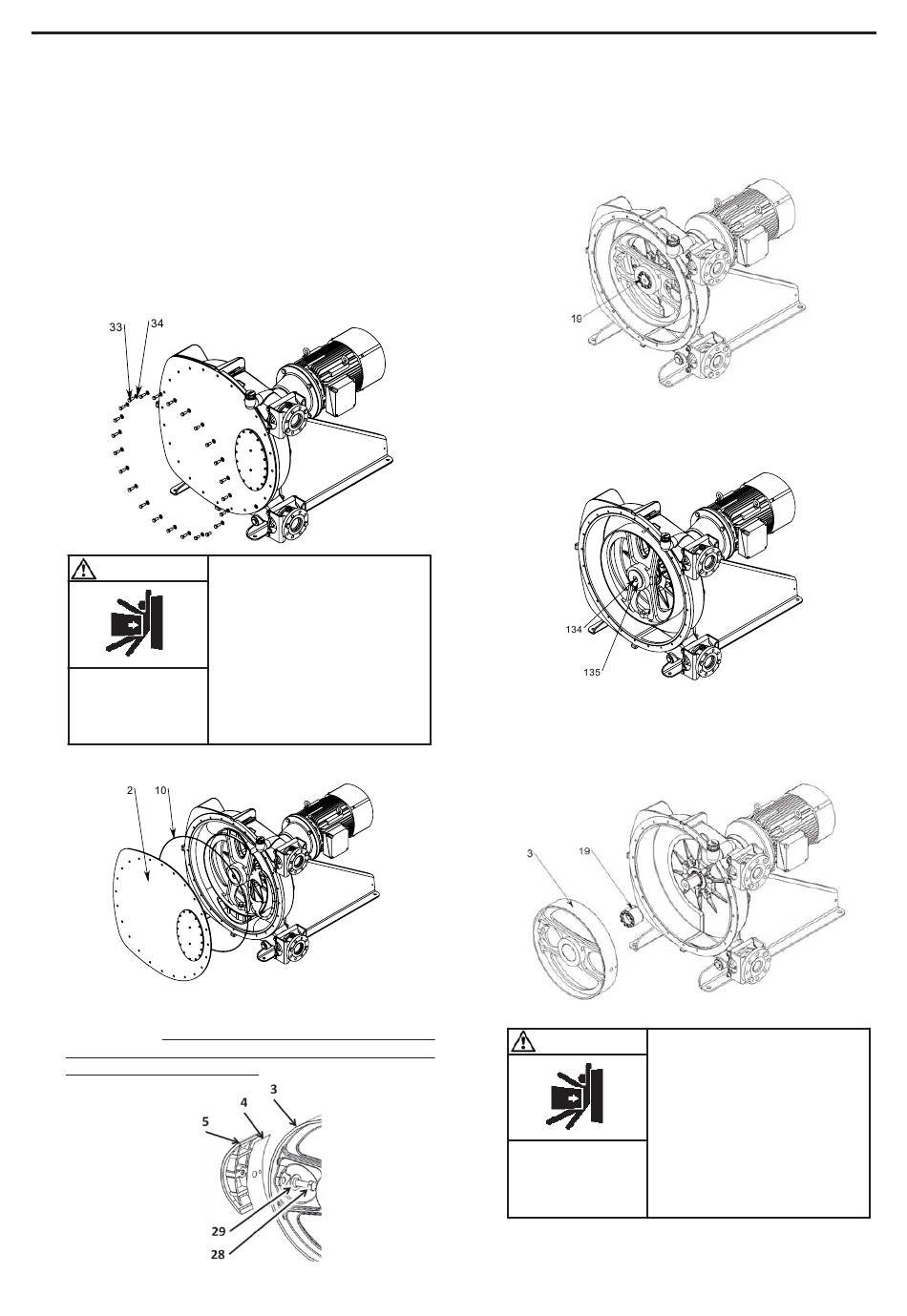 33 34

2 10

5 4 3

29

28

19

134

135

3 19