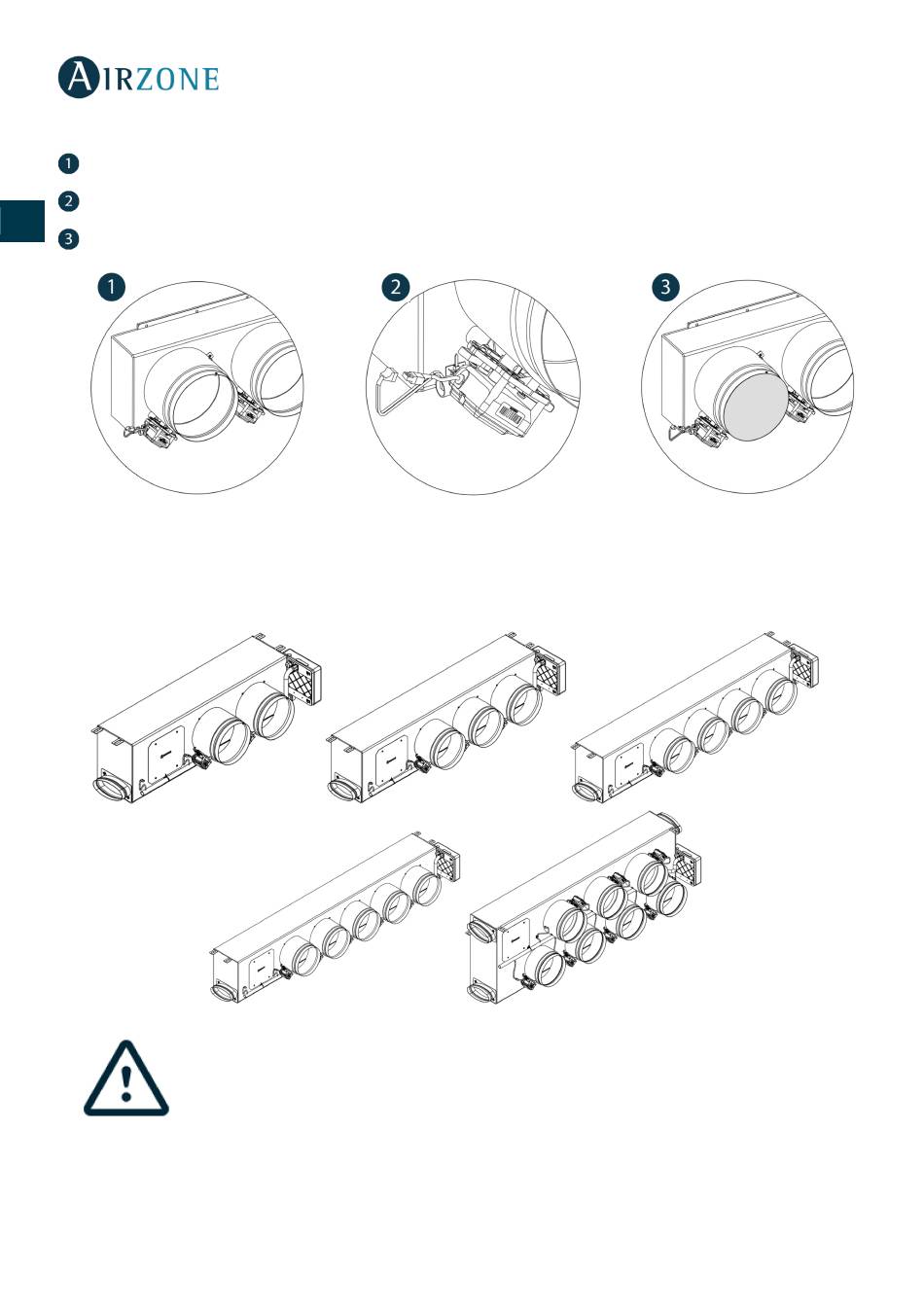 AIRZONE

1

2

3

1

2

3