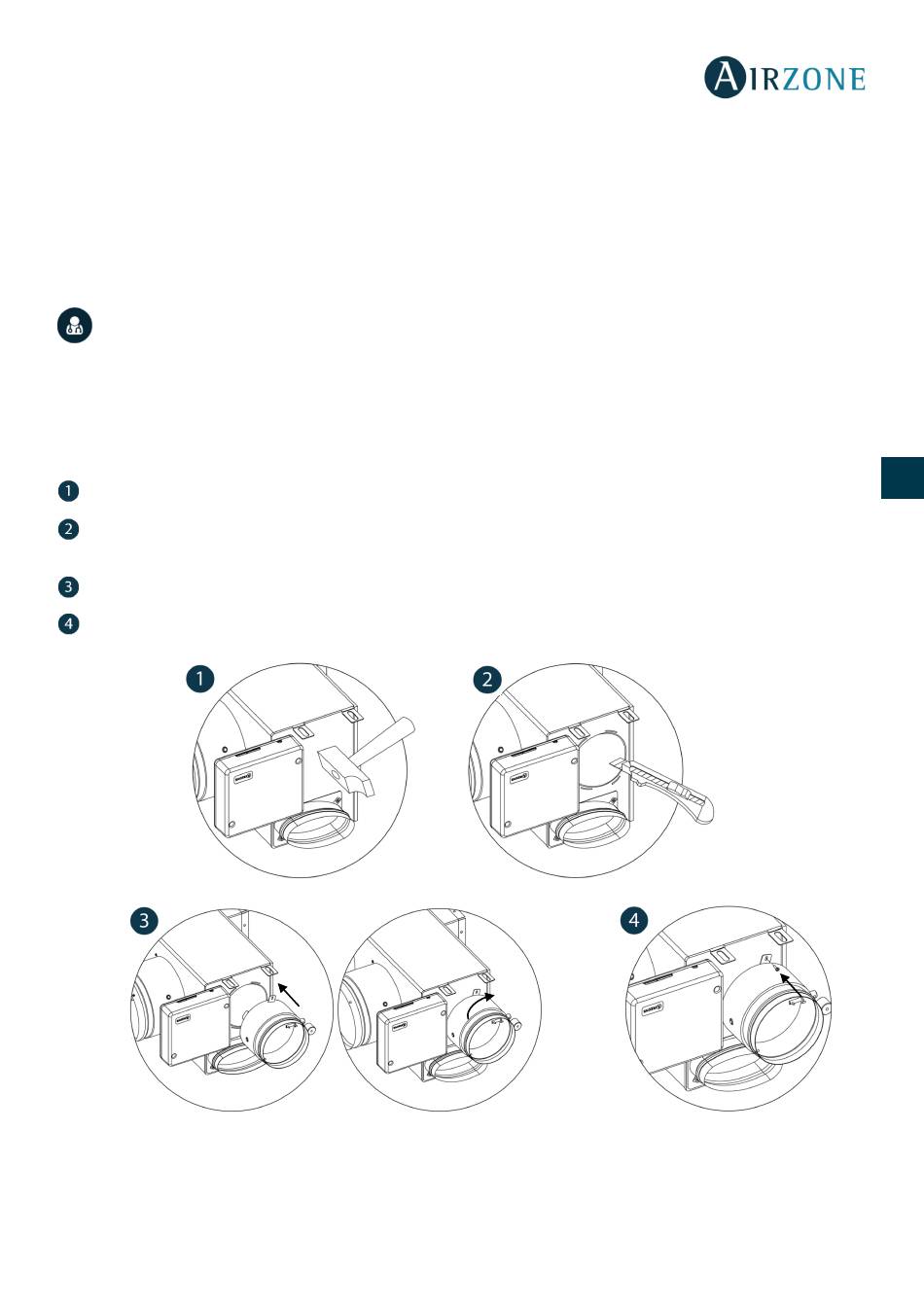 AIRZONE

1
2
3
4

1
2
3
4