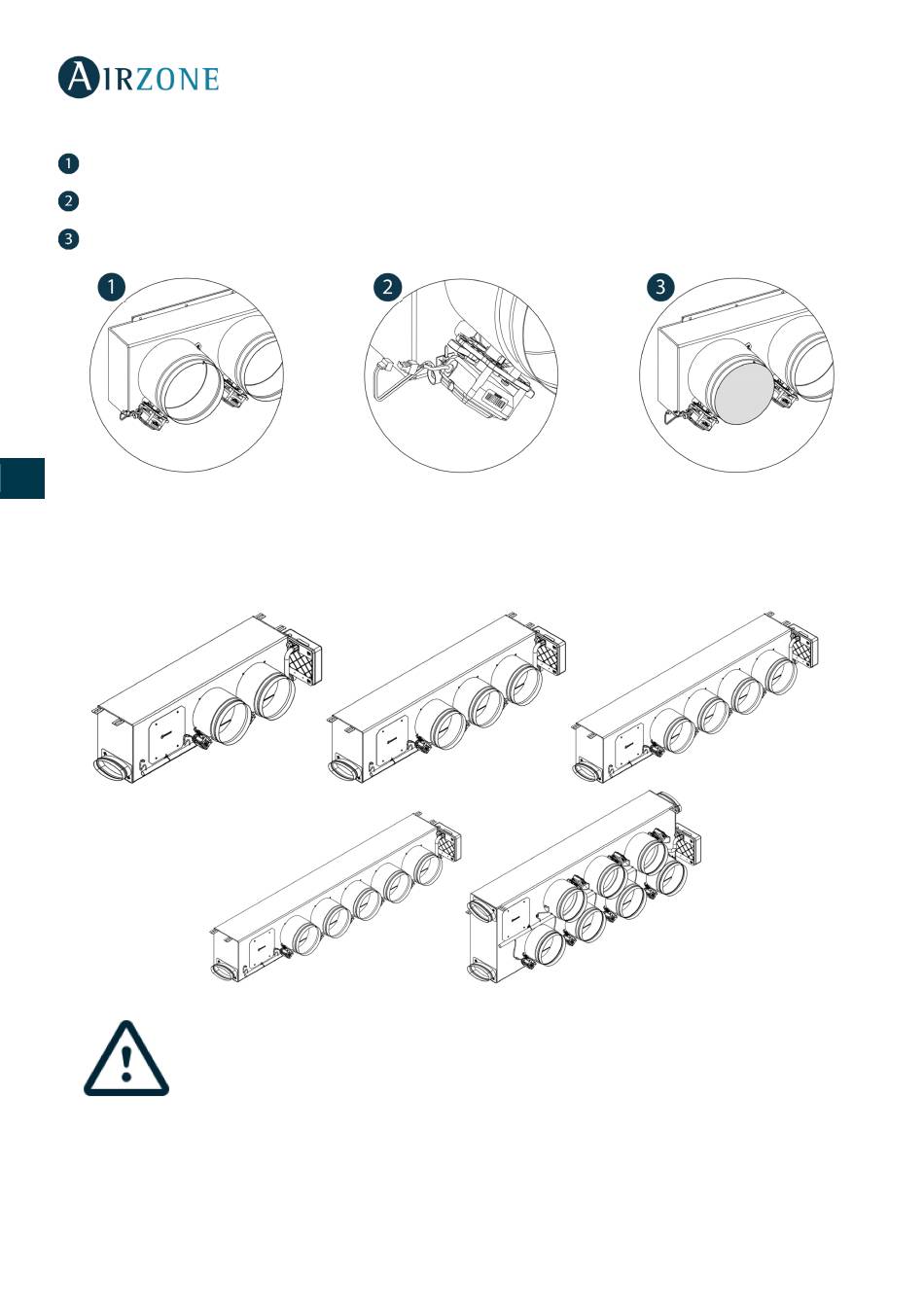 AIRZONE

1
2
3

1
2
3