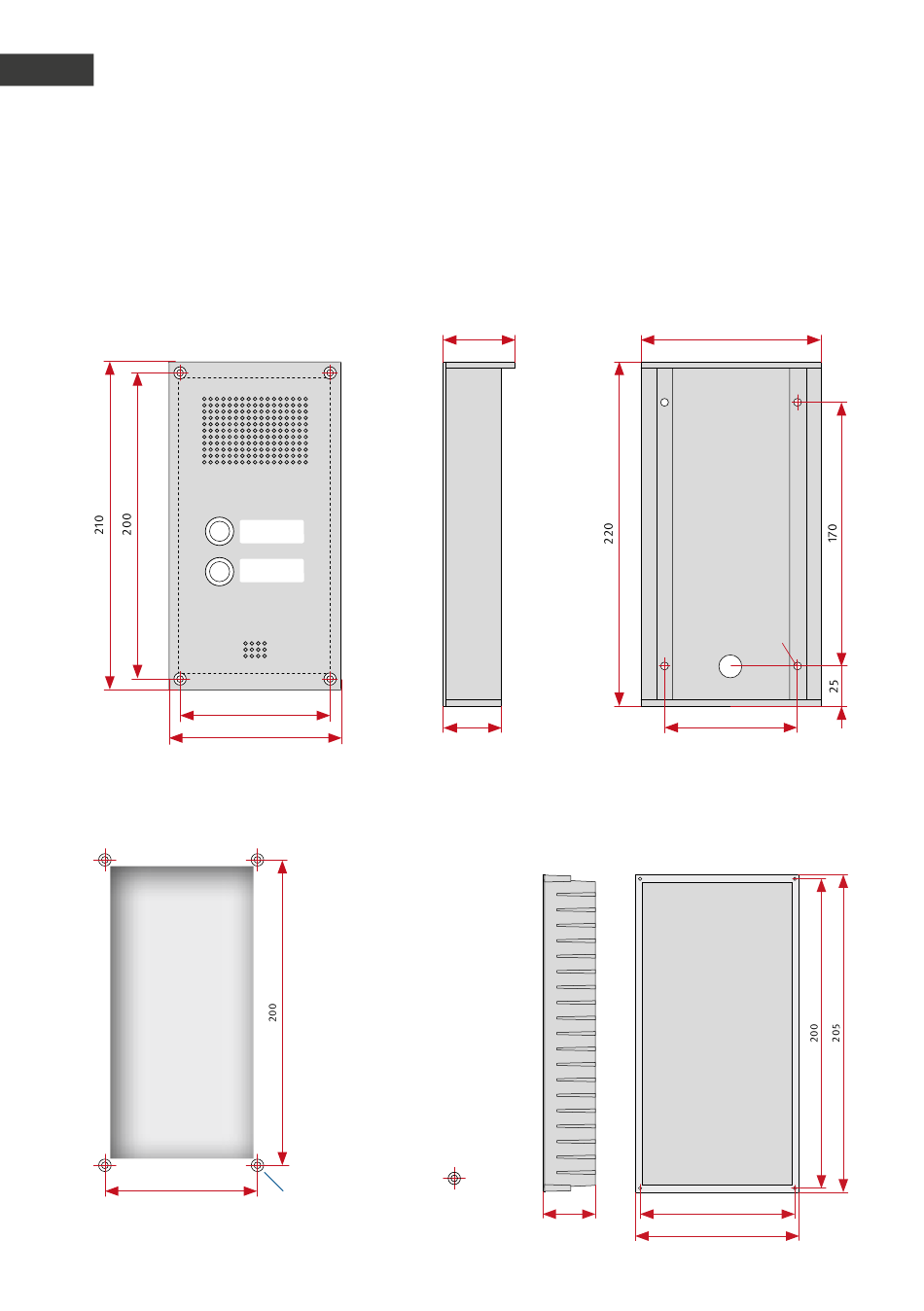 210
200
220
170
25
200
200
205