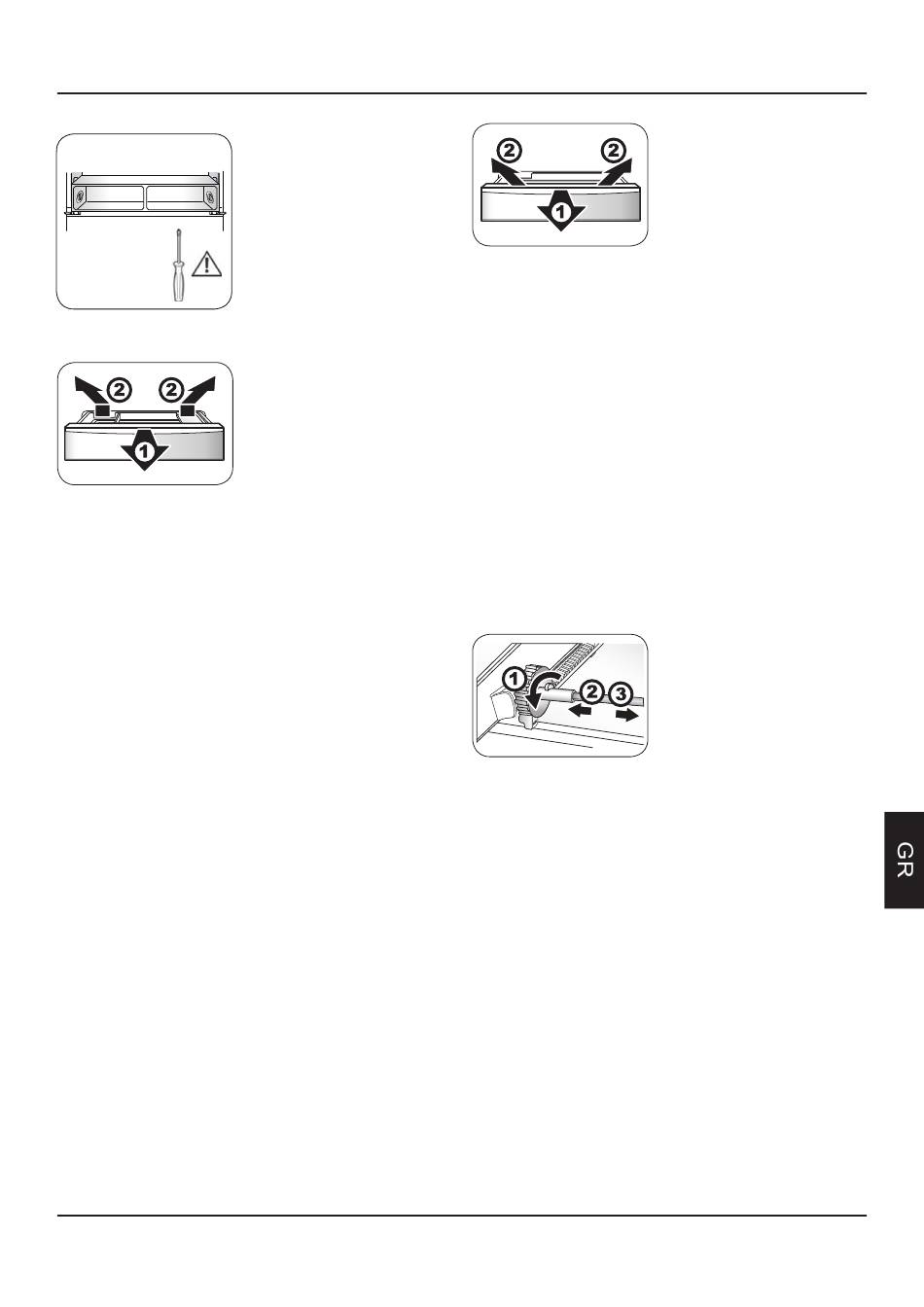 2 2
1

2 2
1

1 2 3

GR