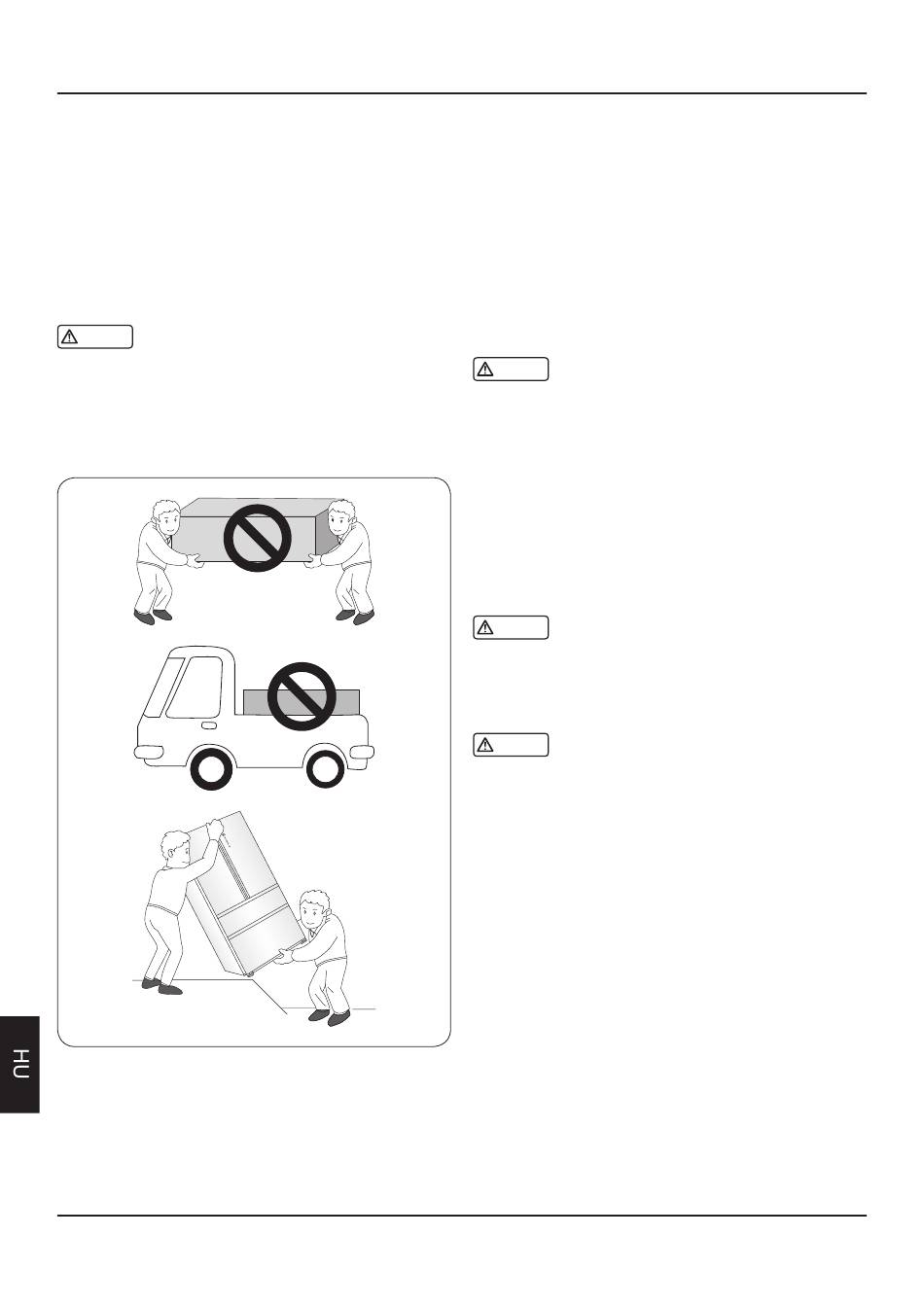 HU