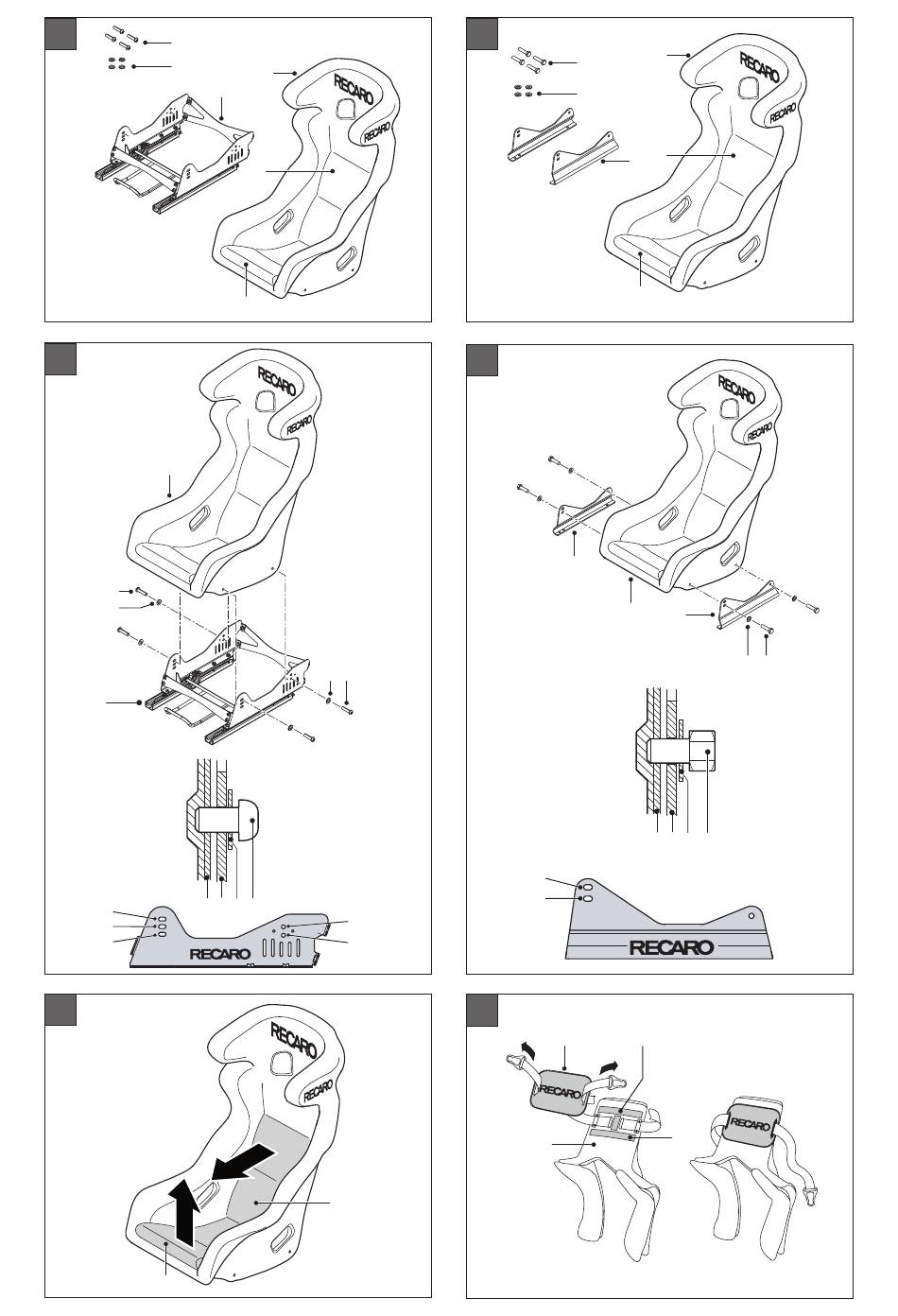 RECARO
RECARO

RECARO
RECARO

RECARO
RECARO
RECARO

RECARO
RECARO
RECARO

RECARO
RECARO

RECARO
RECARO